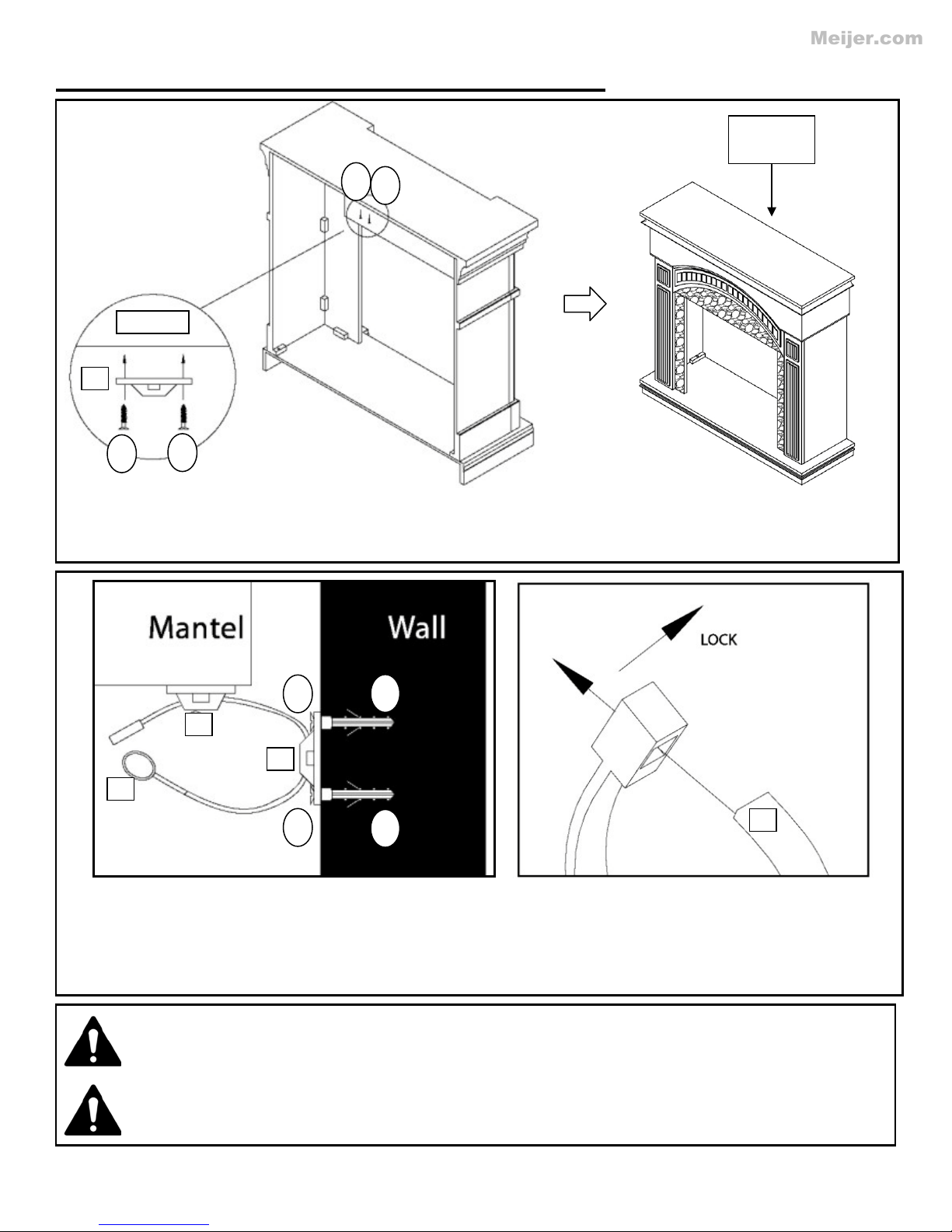 Meijer.com

Mantel

Wall

LOCK