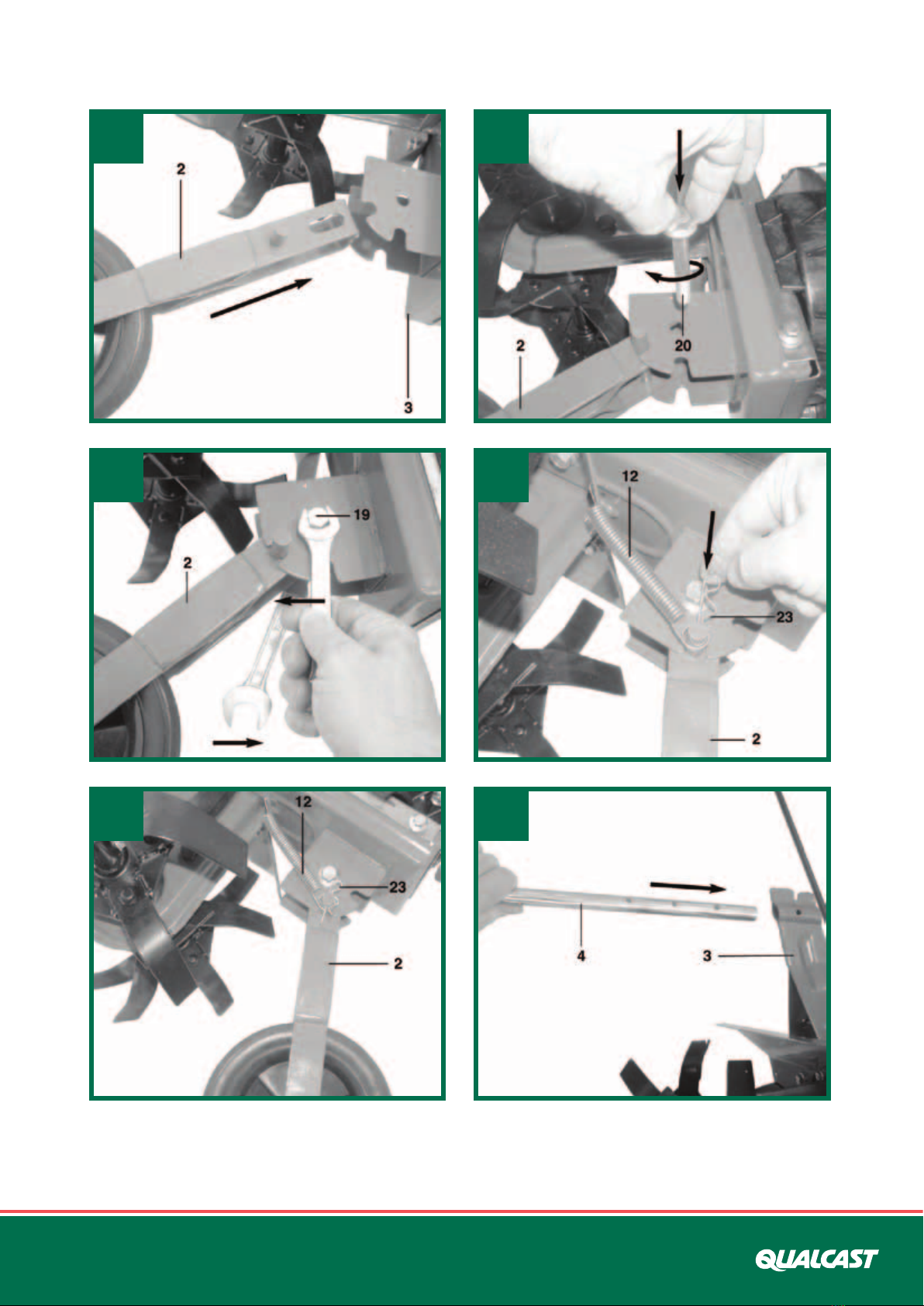 2

3

2

20

19

2

12

23

2

12

23

2

4

3

QUALCAST