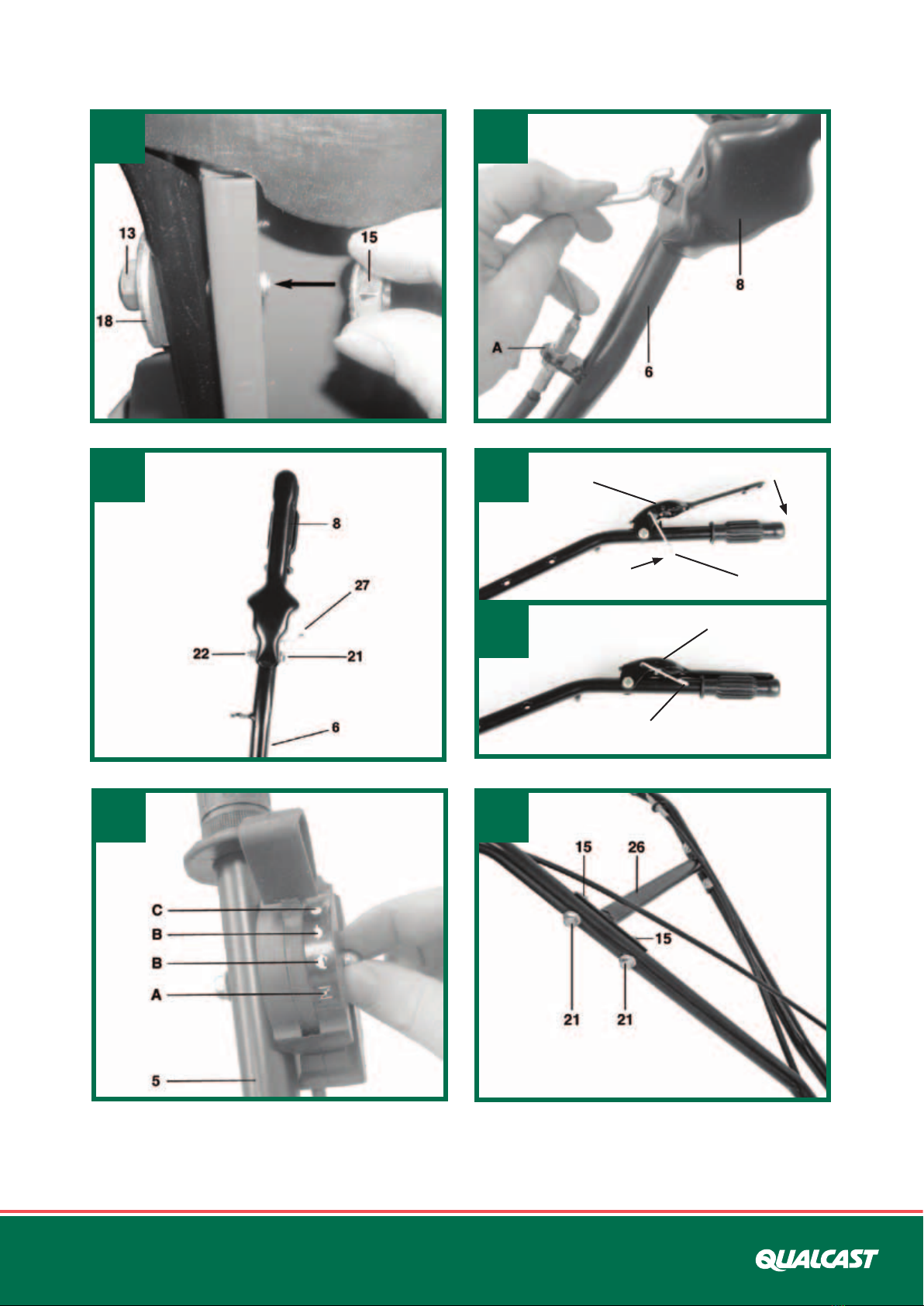 13

15

18

8

A

6

8

27

22

21

6

C

B

B

A

5

15

26

15

21

21

QUALCAST