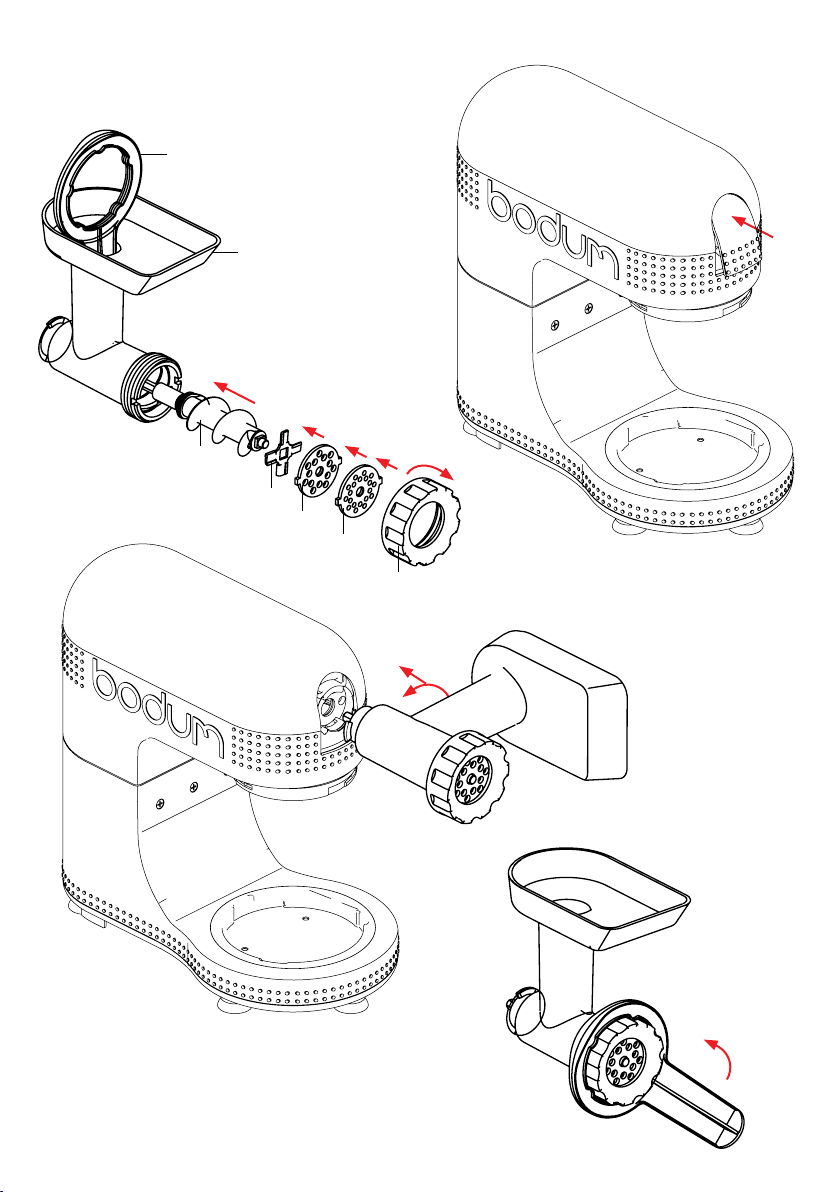 bodum

bodum