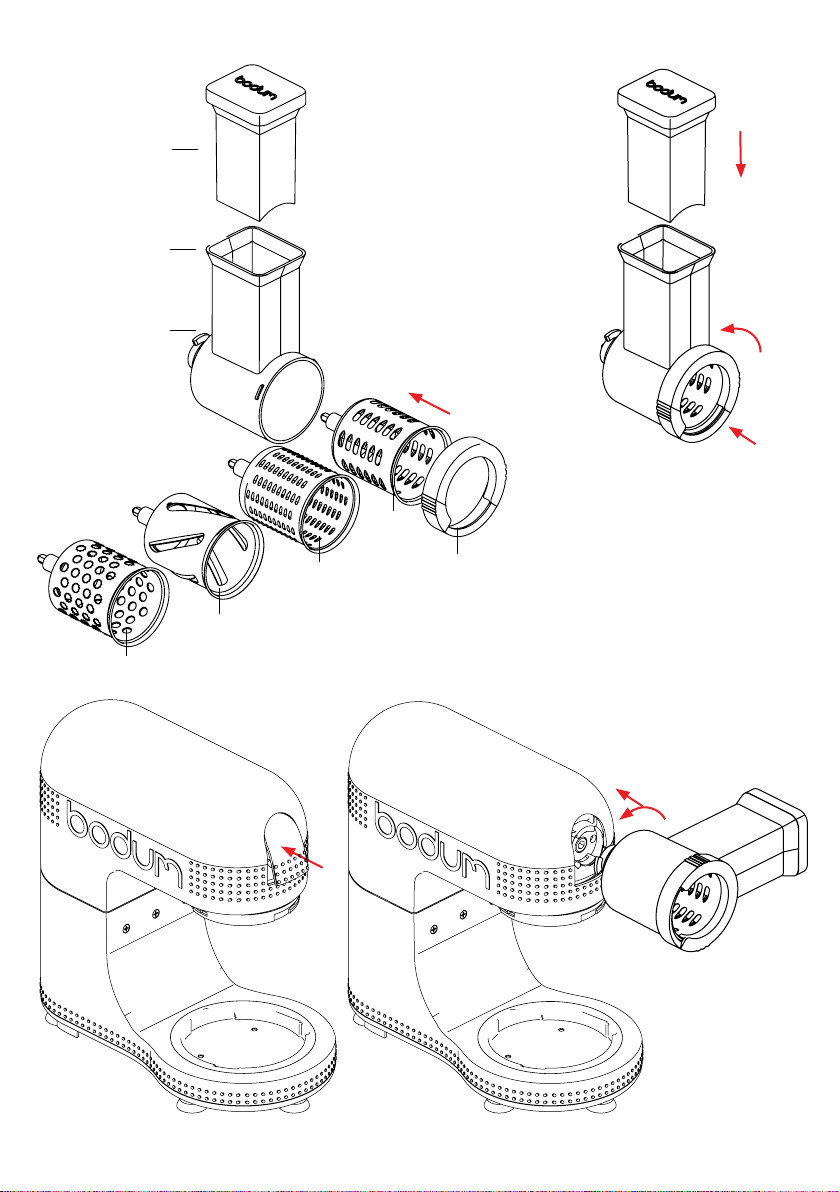 bodum

bodum

bodum

bodum