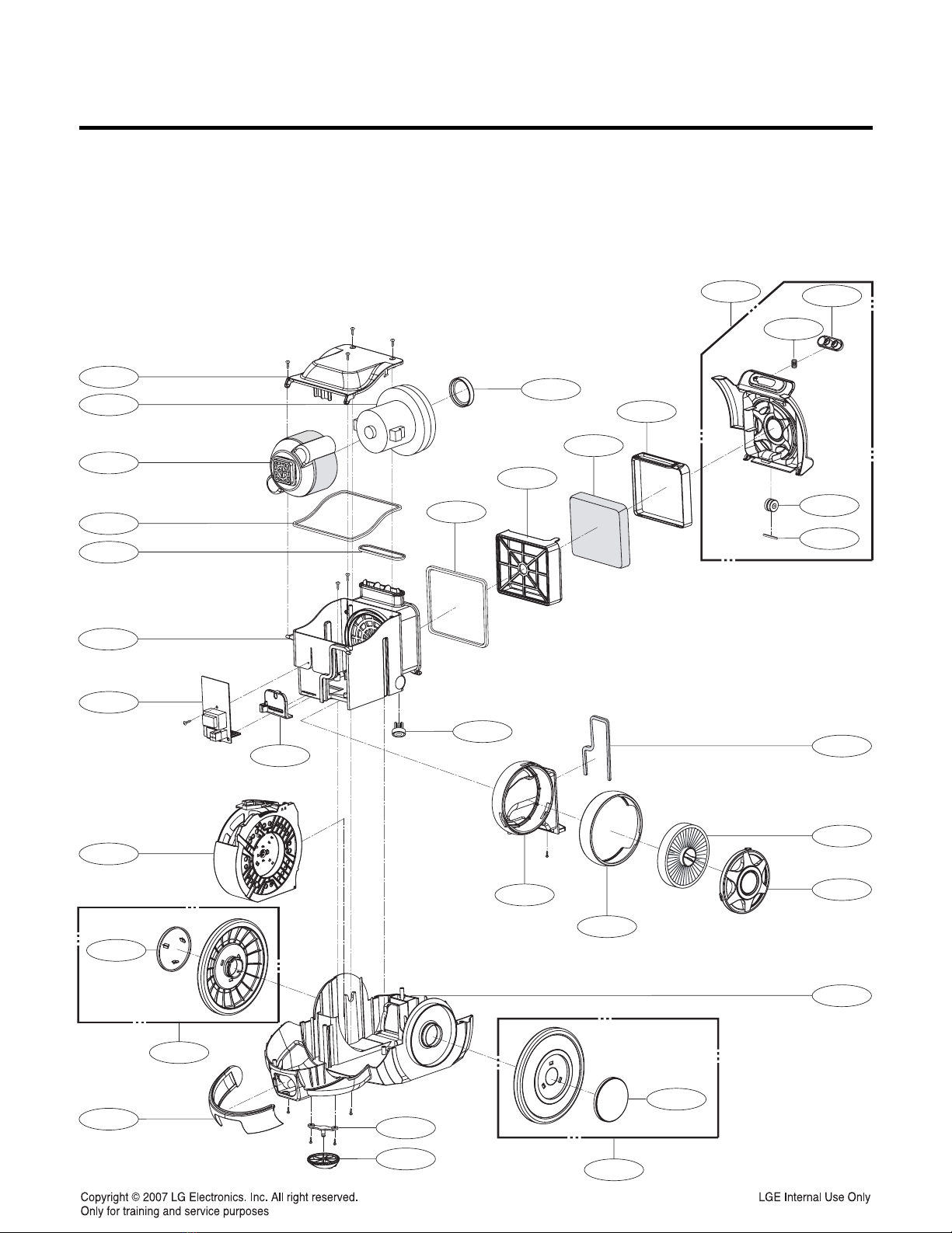 Copyright © 2007 LG Electronics. Inc. All right reserved.
Only for training and service purposes

LGE Internal Use Only