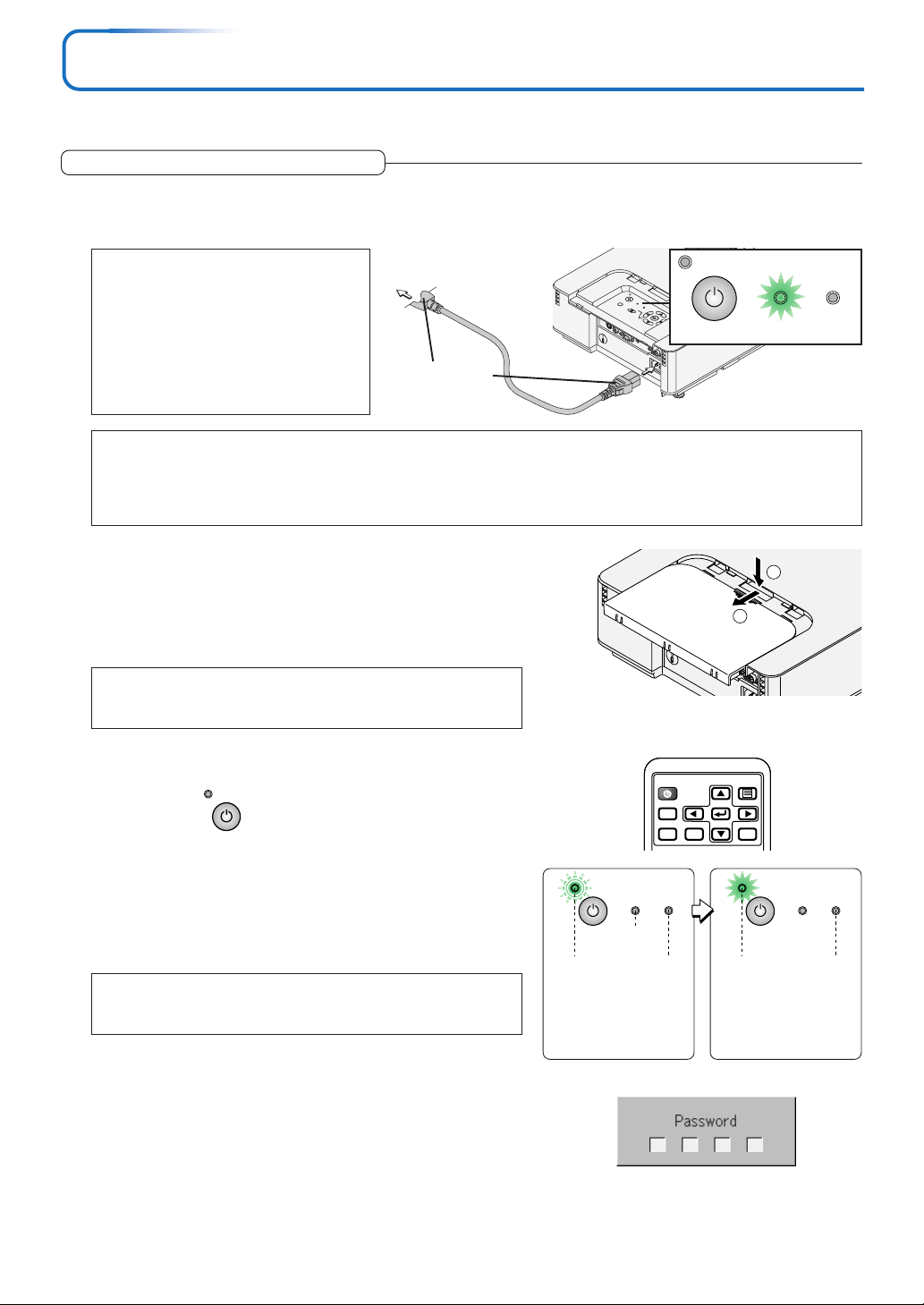 Password