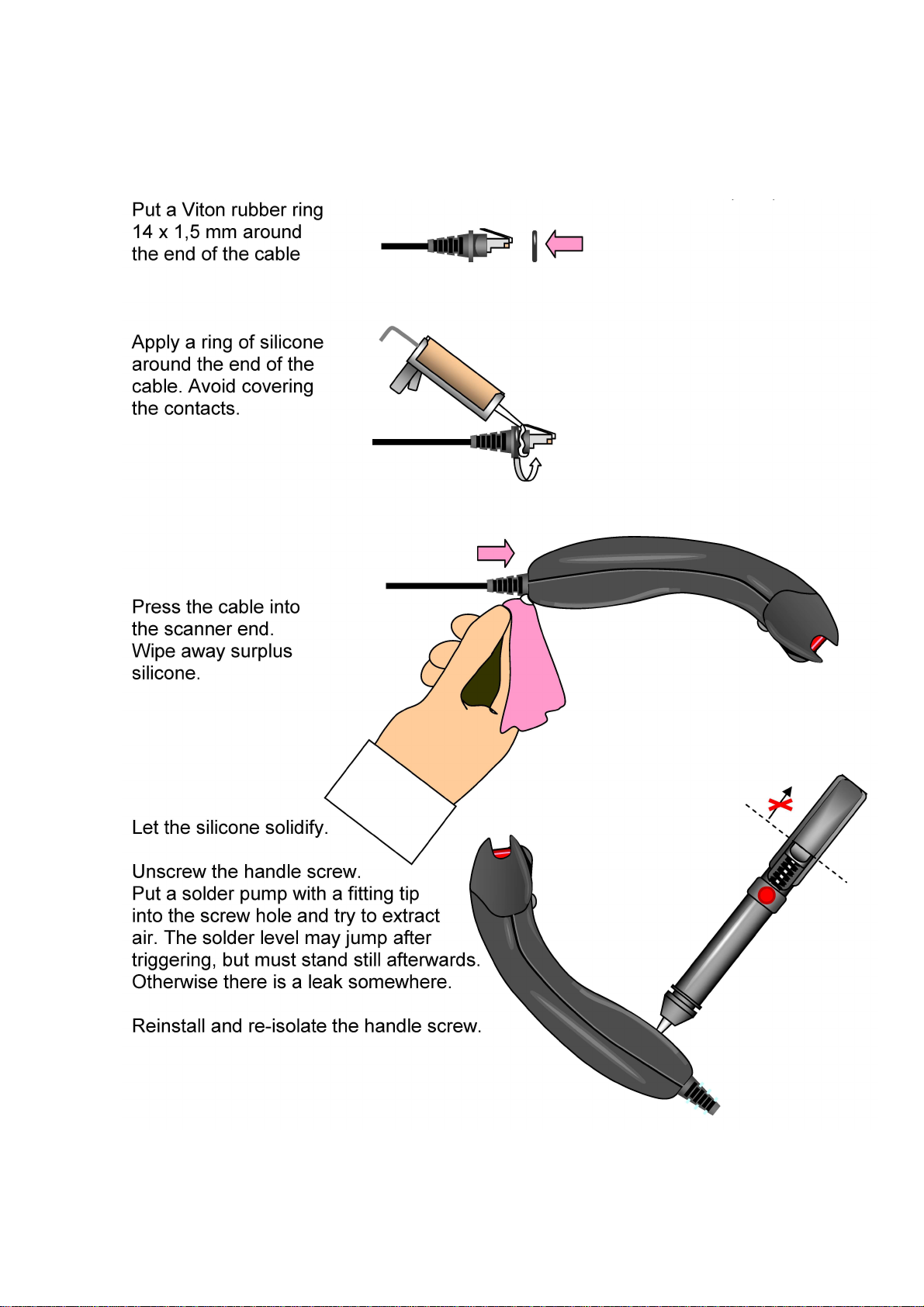 Put a Viton rubber ring 14 x 1,5 mm around the end of the cable

Apply a ring of silicone around the end of the cable. Avoid covering the contacts.

Press the cable into the scanner end. Wipe away surplus silicone.

Let the silicone solidify.

Unscrew the handle screw. Put a solder pump with a fitting tip into the screw hole and try to extract air. The solder level may jump after triggering, but must stand still afterwards. Otherwise there is a leak somewhere.

Reinstall and re-isolate the handle screw.