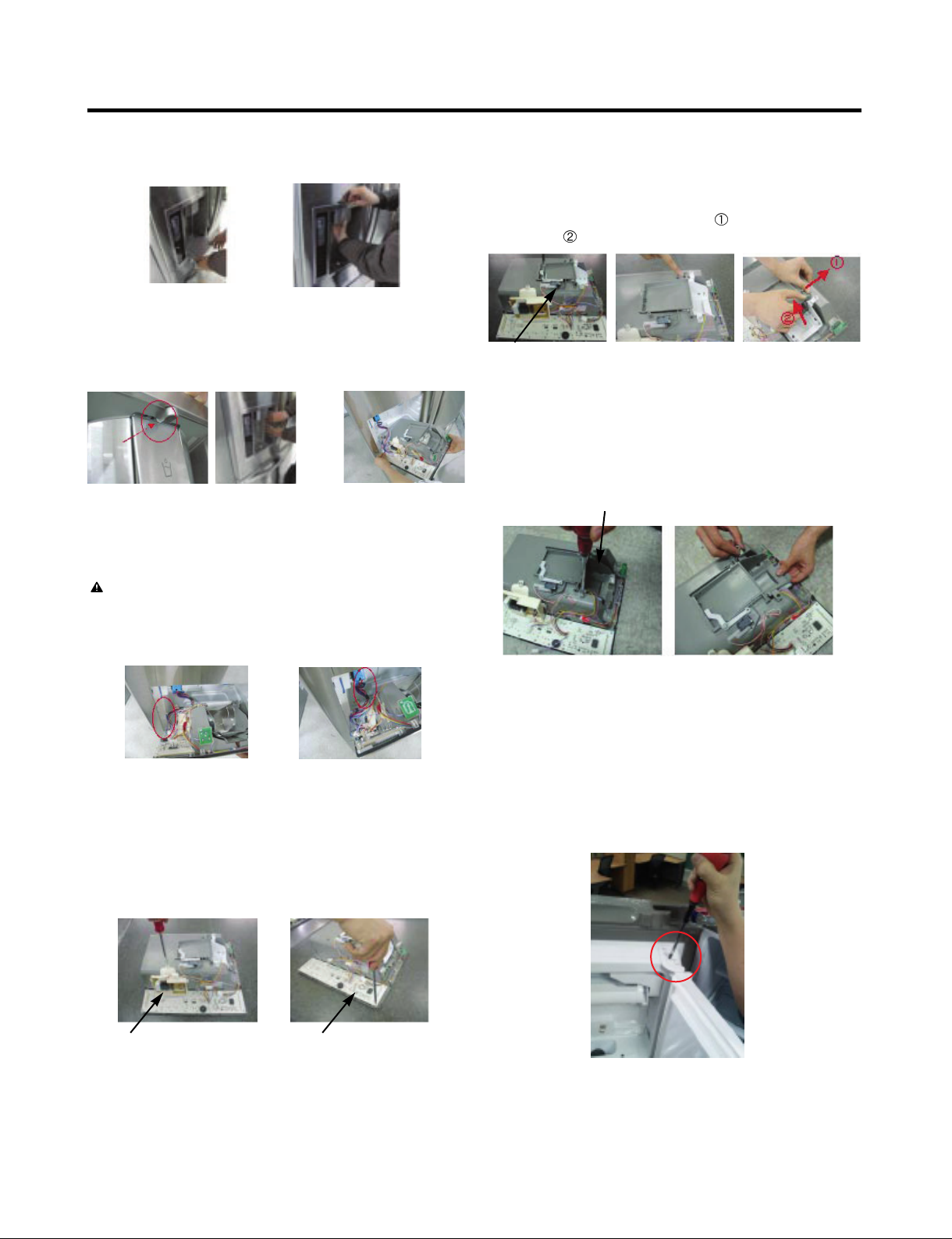 ①
②

①
②