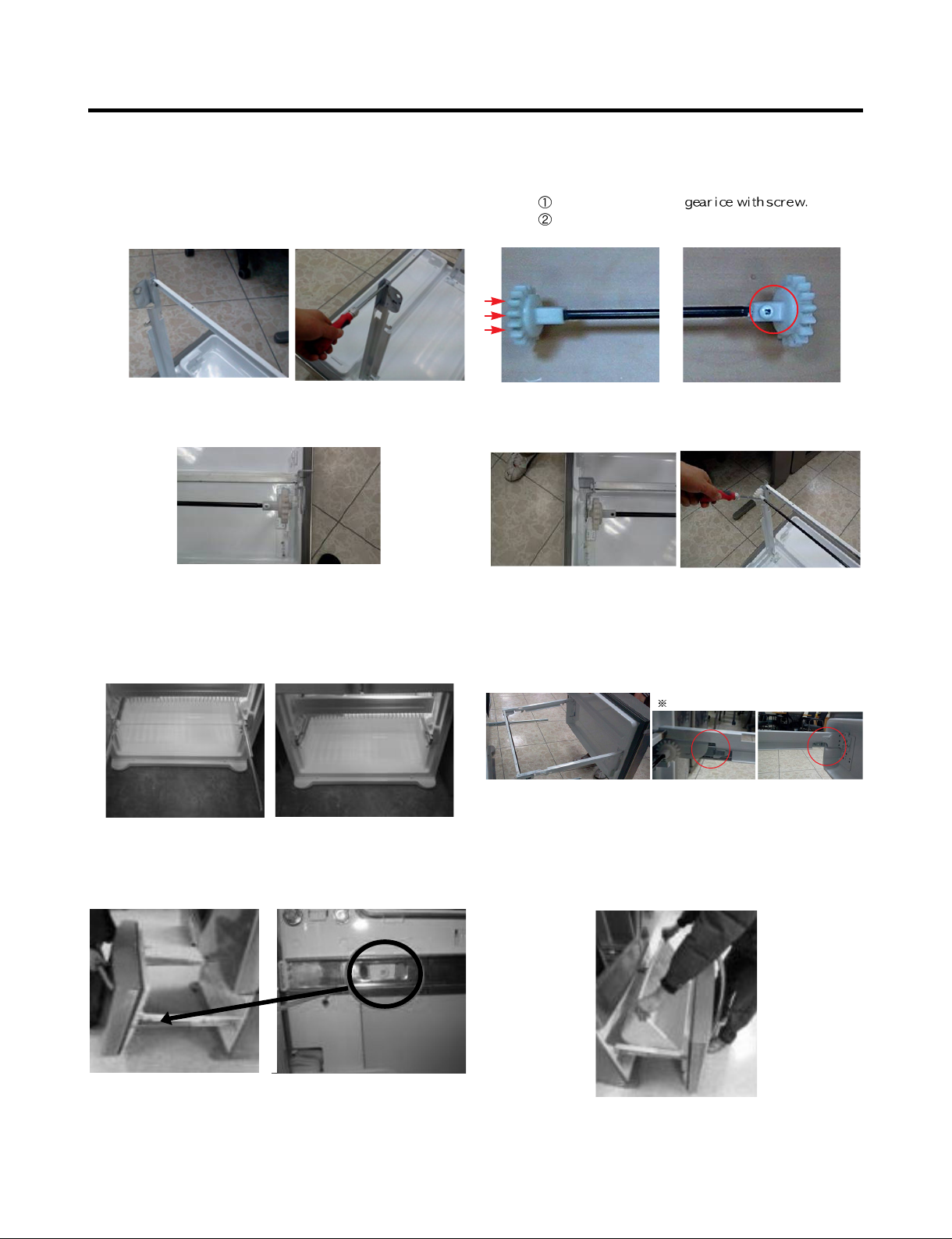 ① gear ice with screw.
②

※