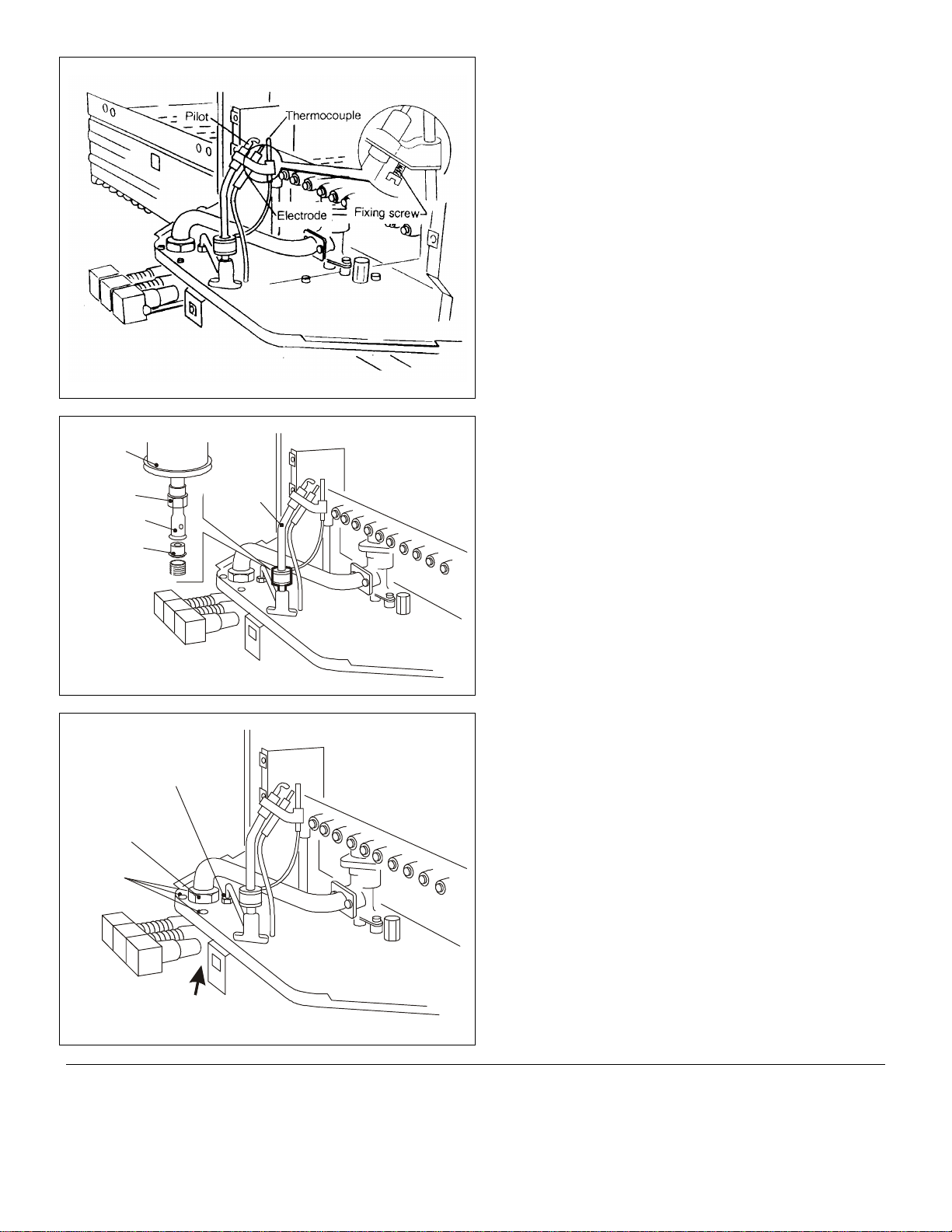 Pilot
Thermocouple
Electrode
Fixing screw