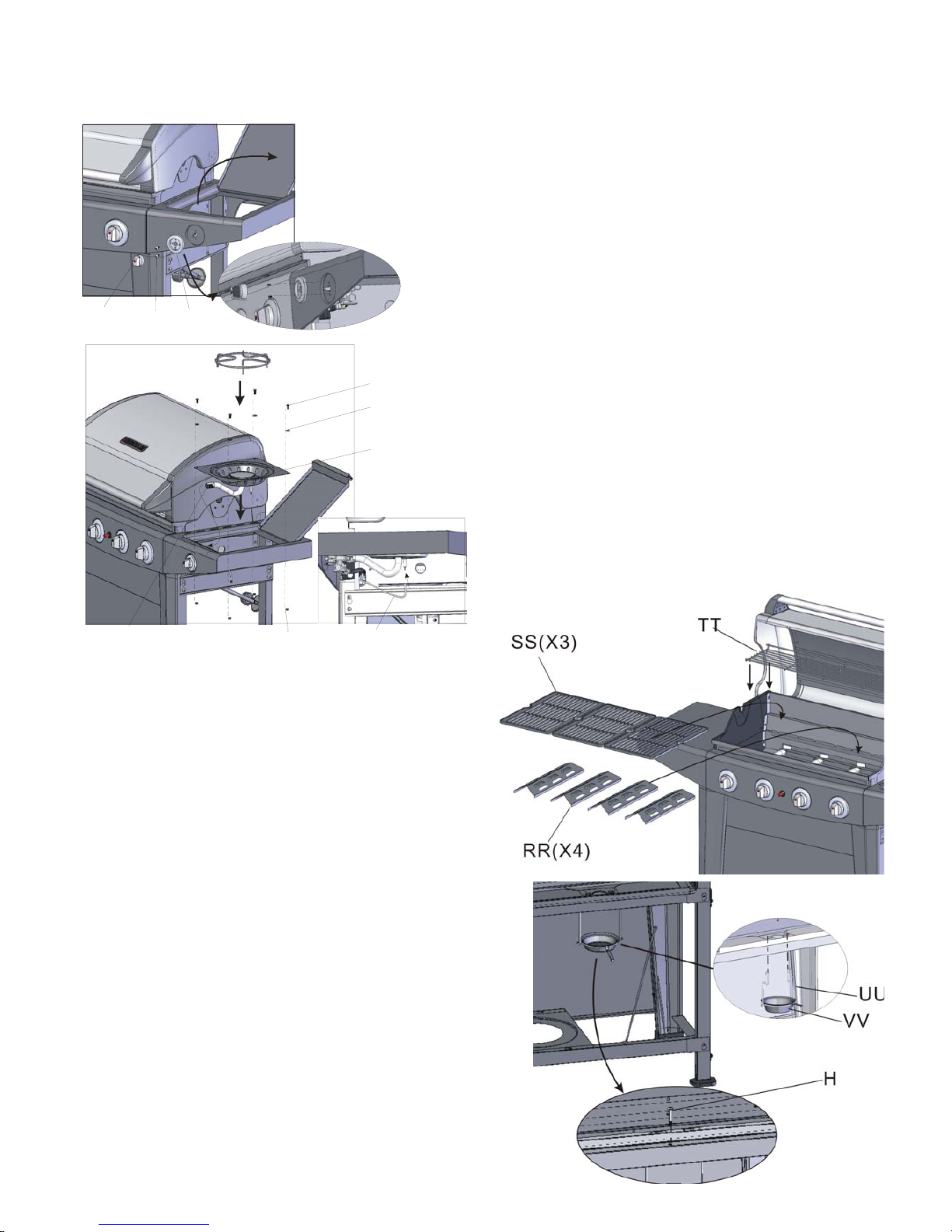 SS(X3)

TT

RR(X4)

UU

VV

H