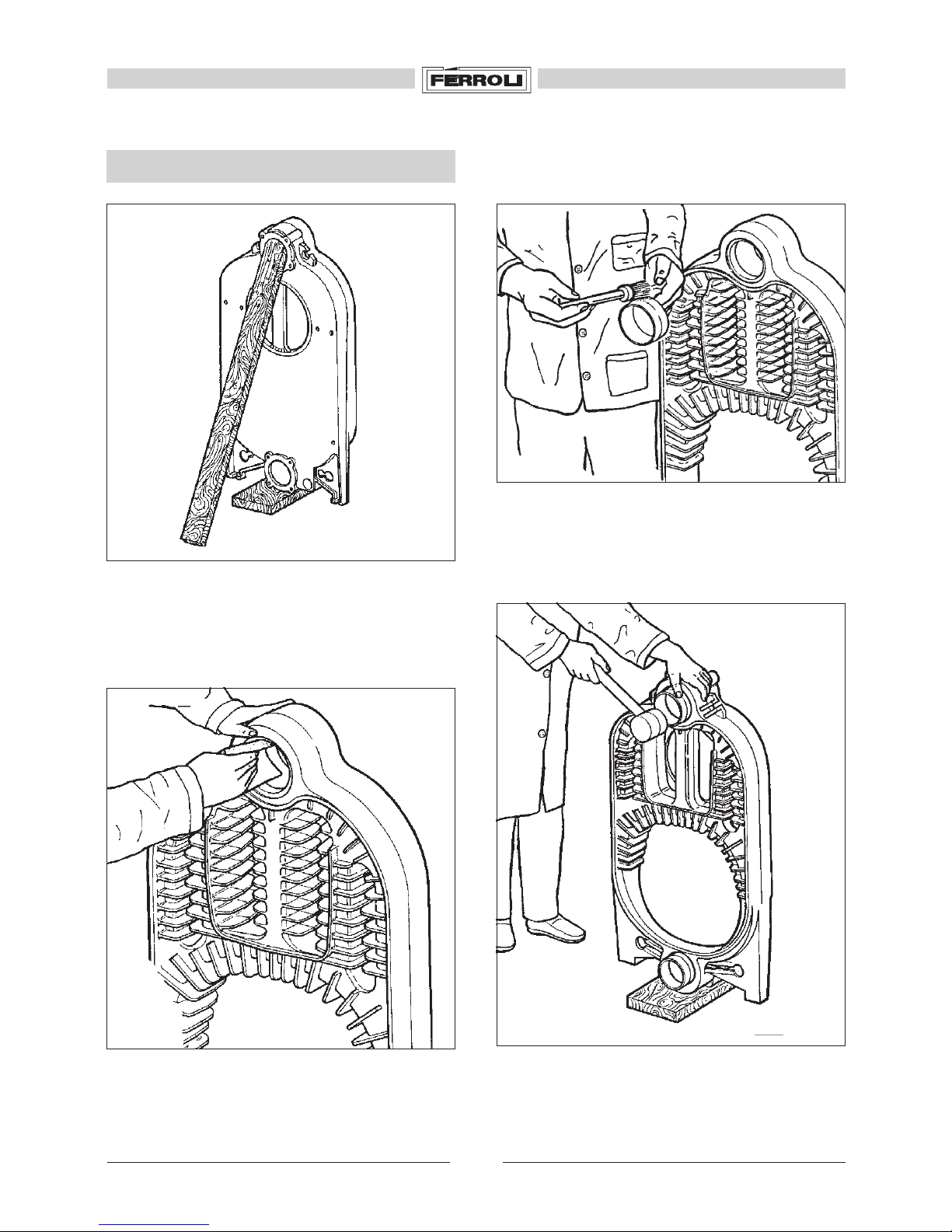 FERROLI