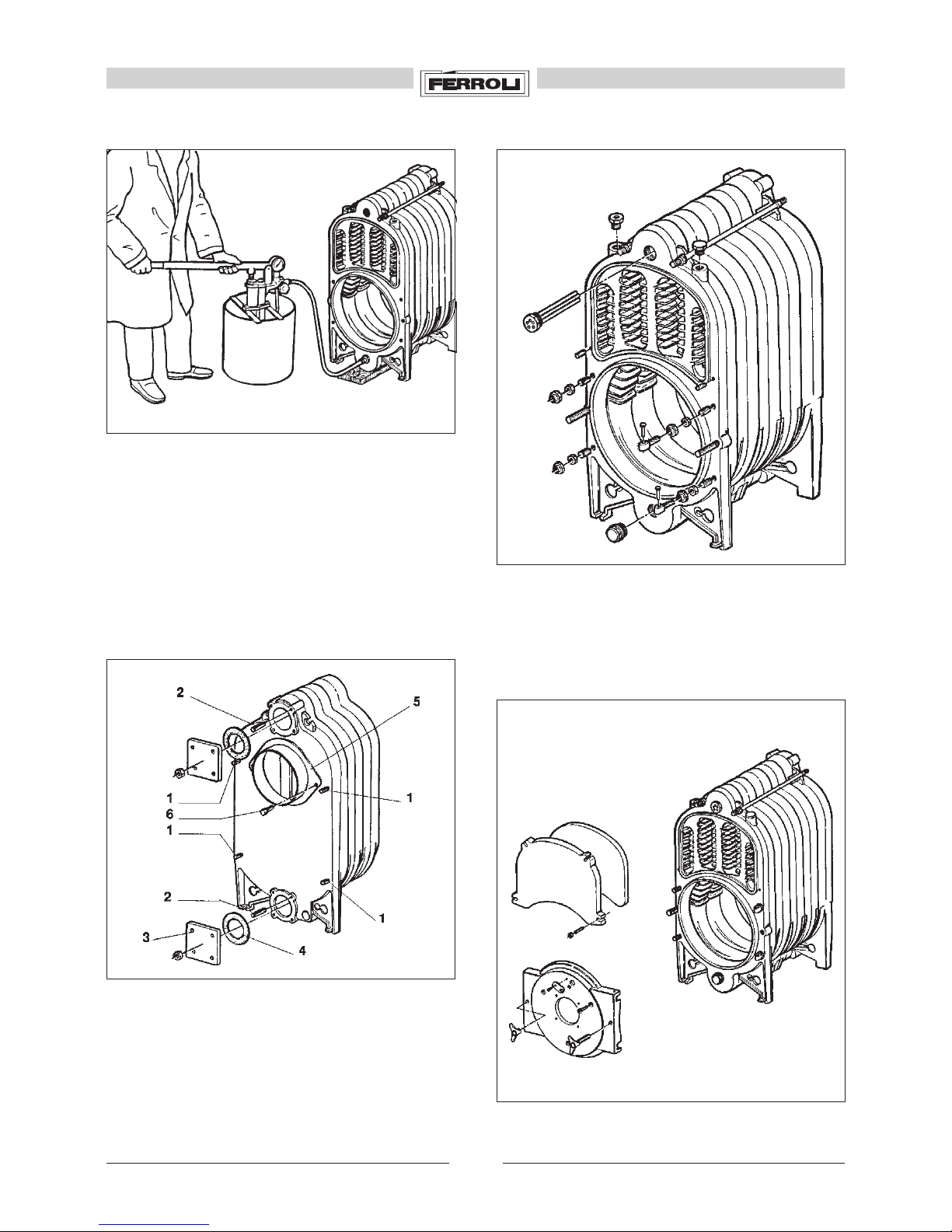 FERROLI

2
5
1
1
6
1
2
1
3
4