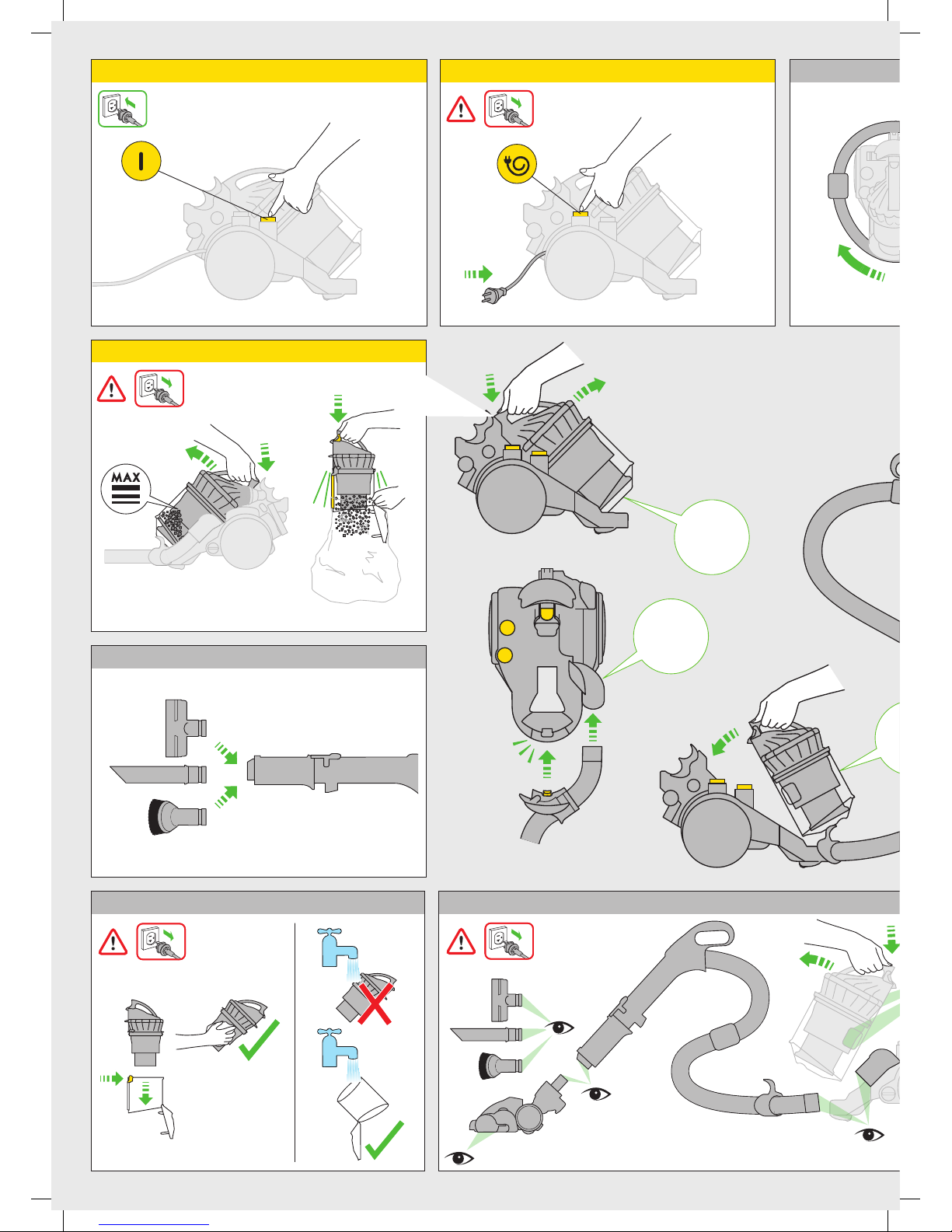 MAX