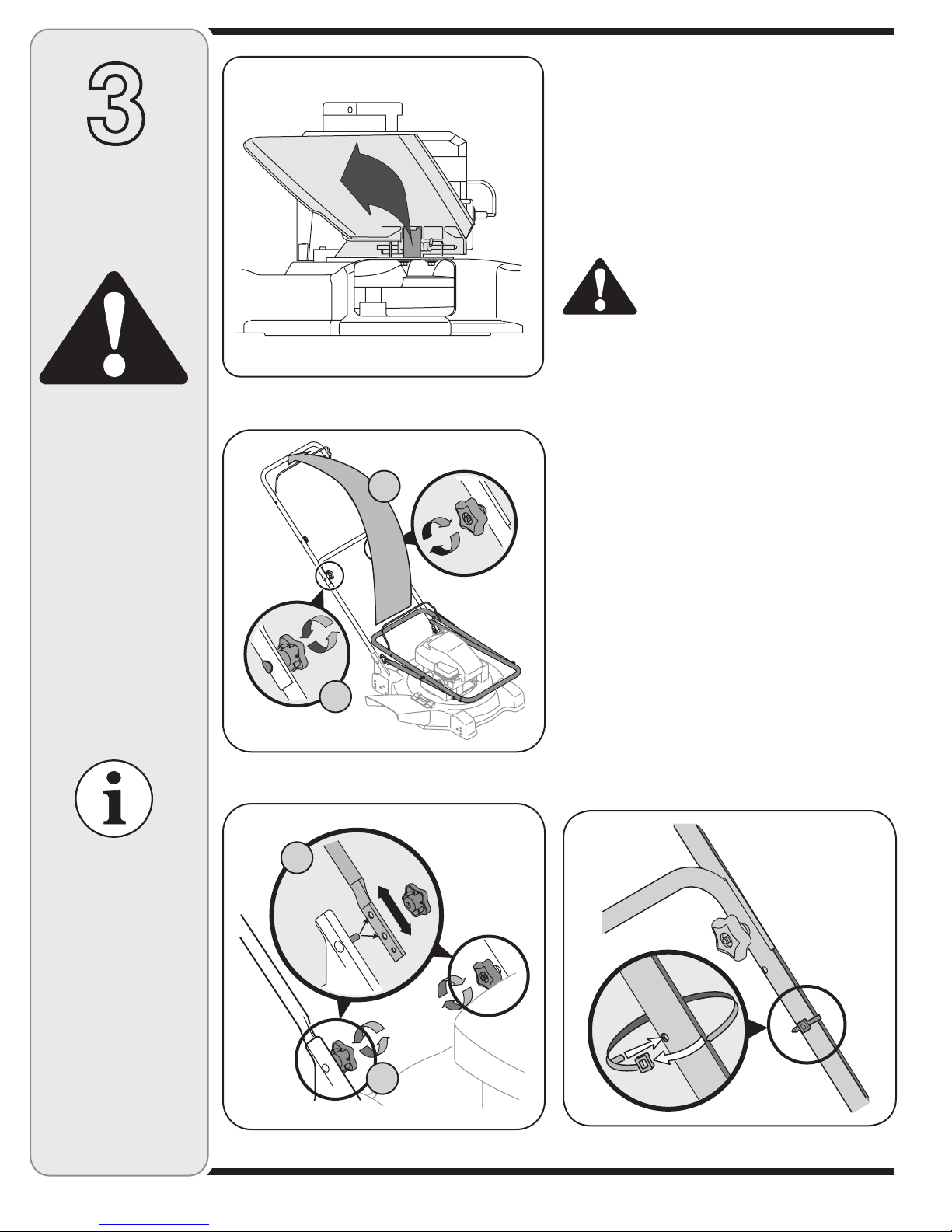 3