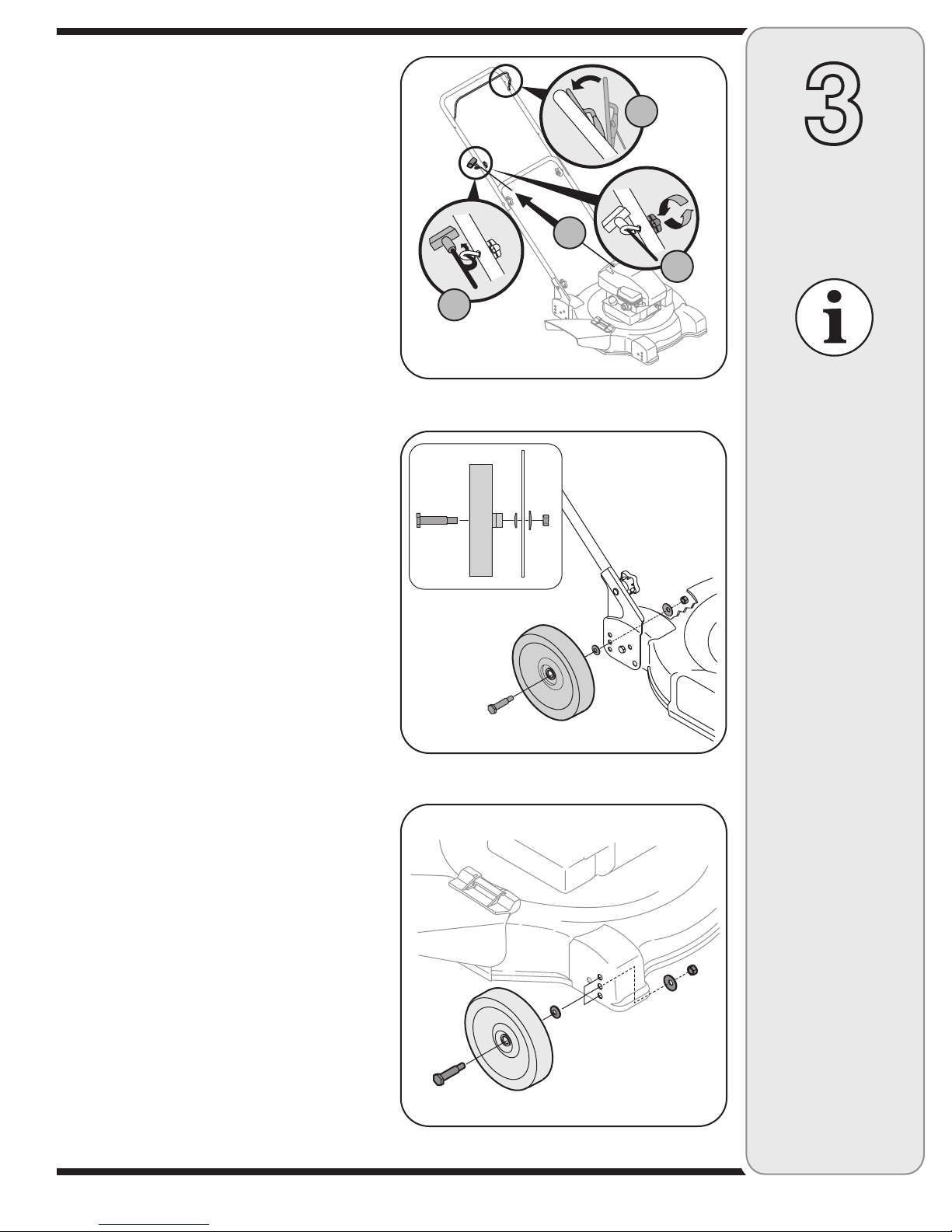 3

i