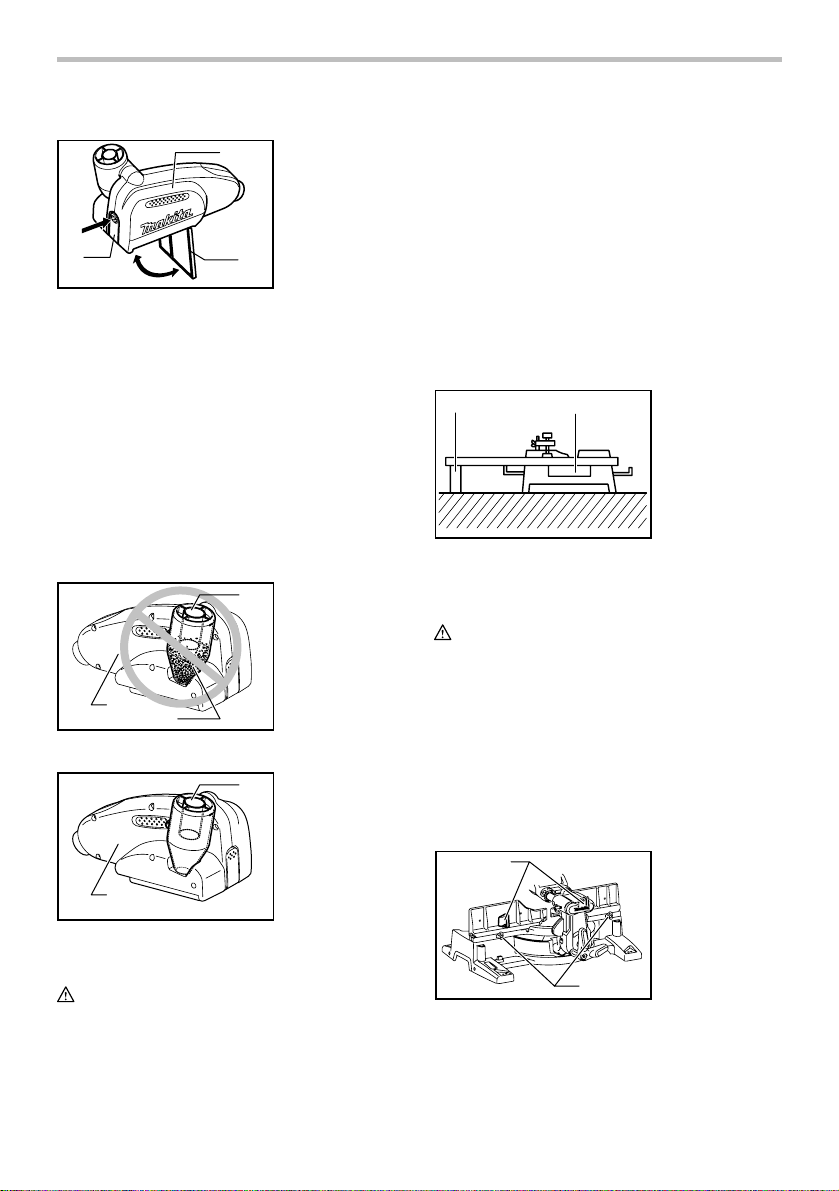 makita