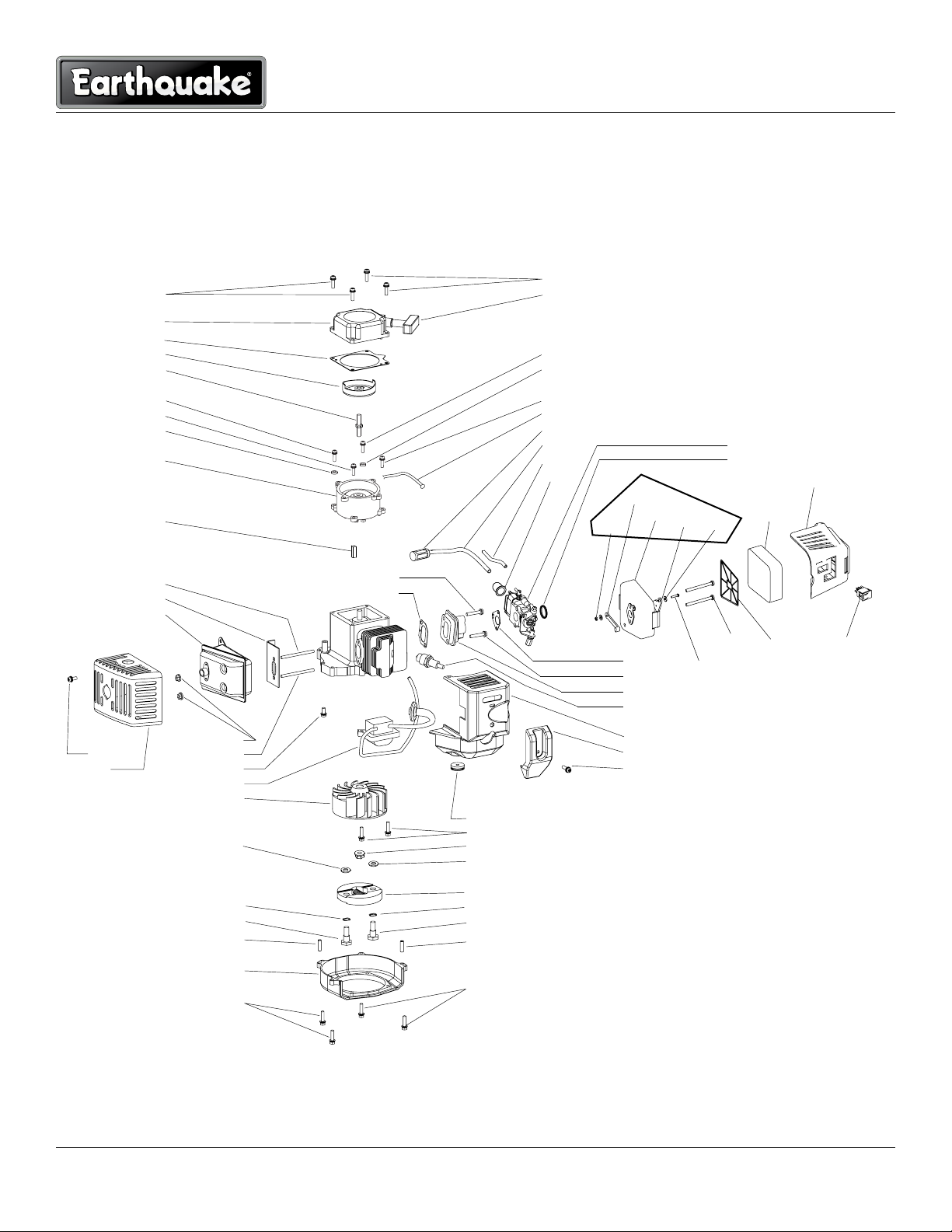 Earthquake®