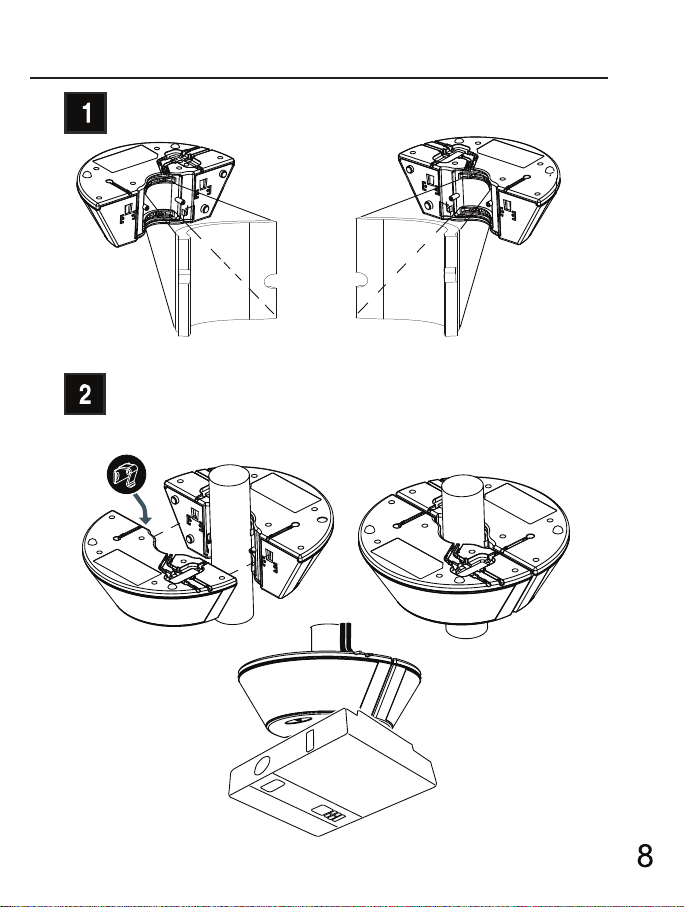 1

2

8