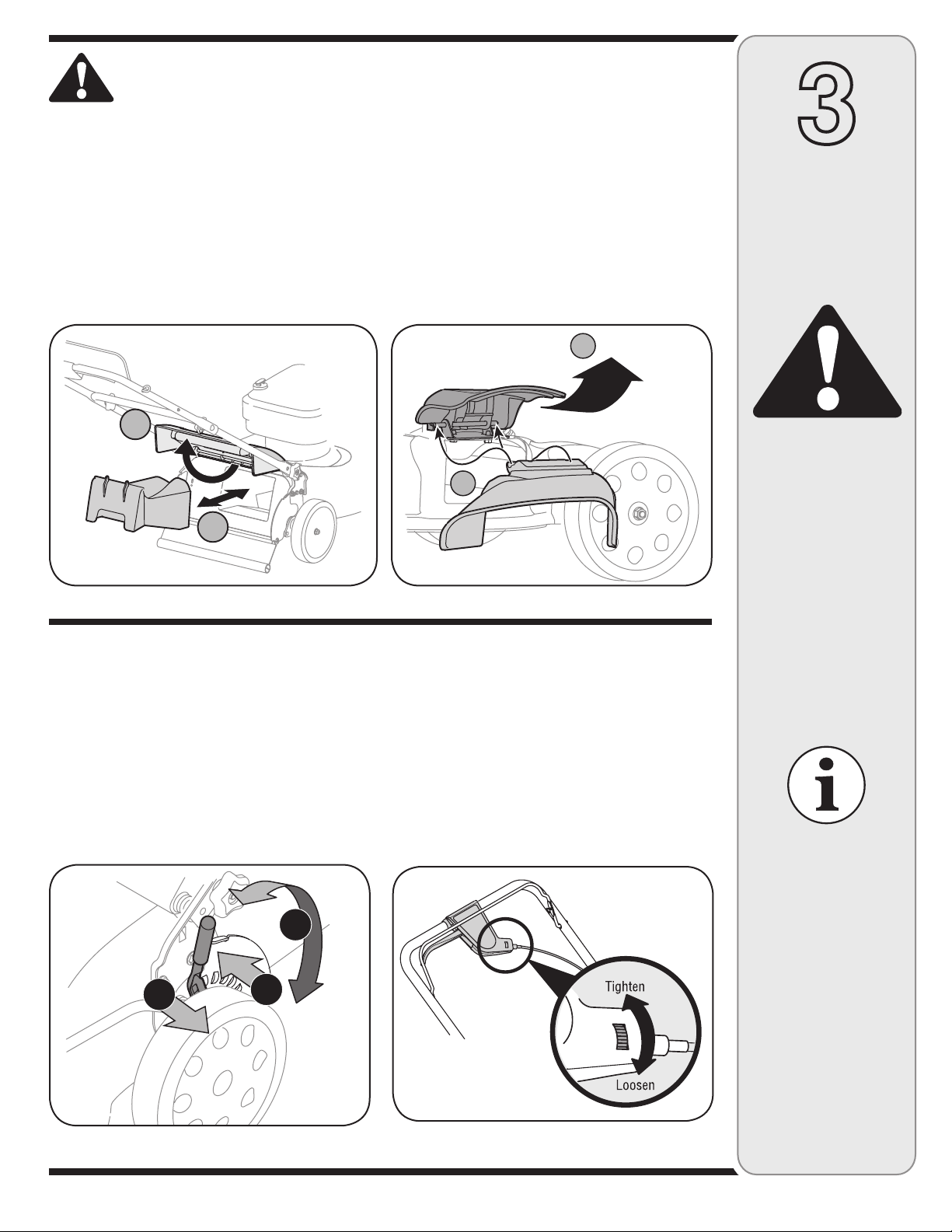 3

Tighten

Loosen