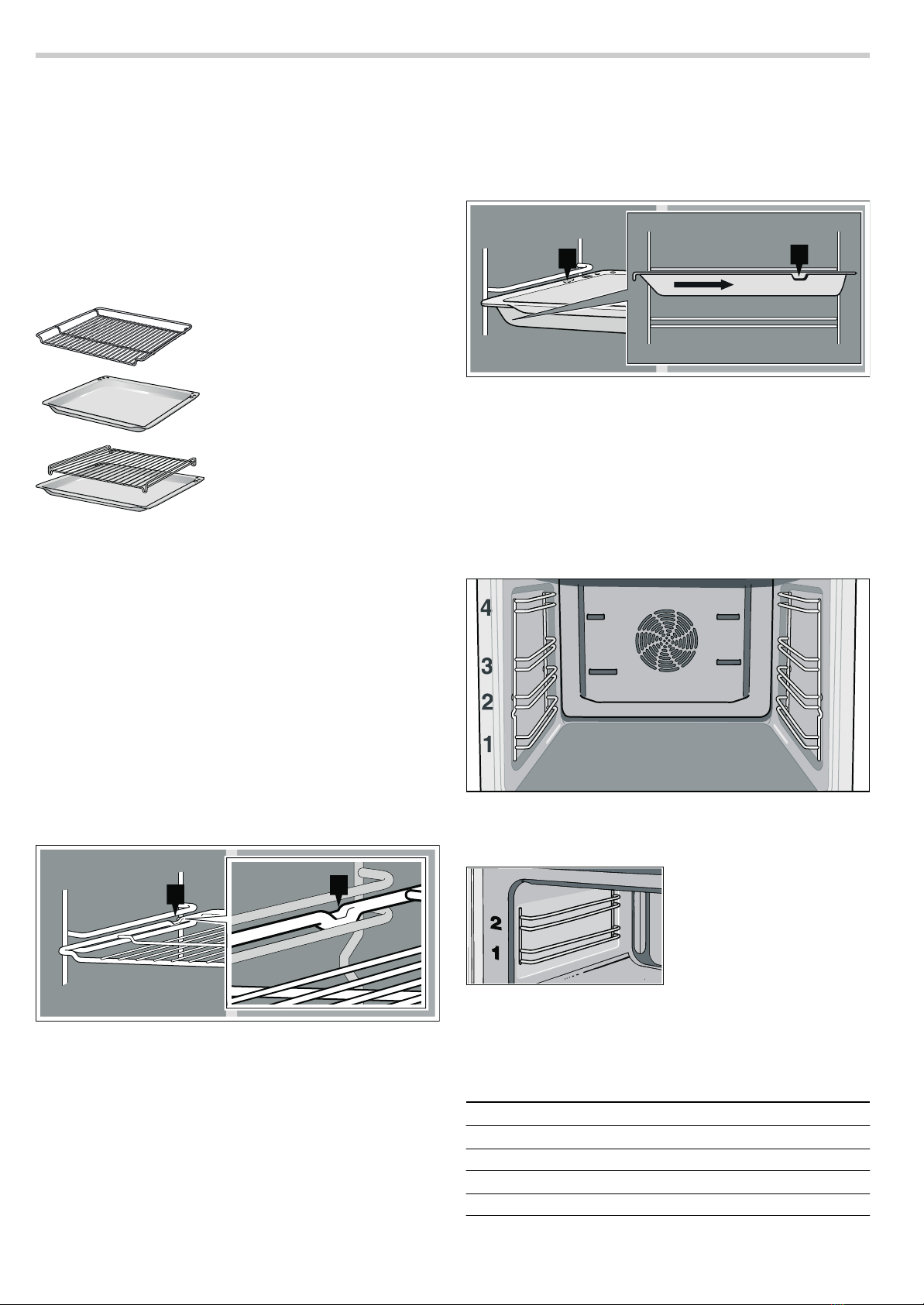 4
3
2
1

2
1