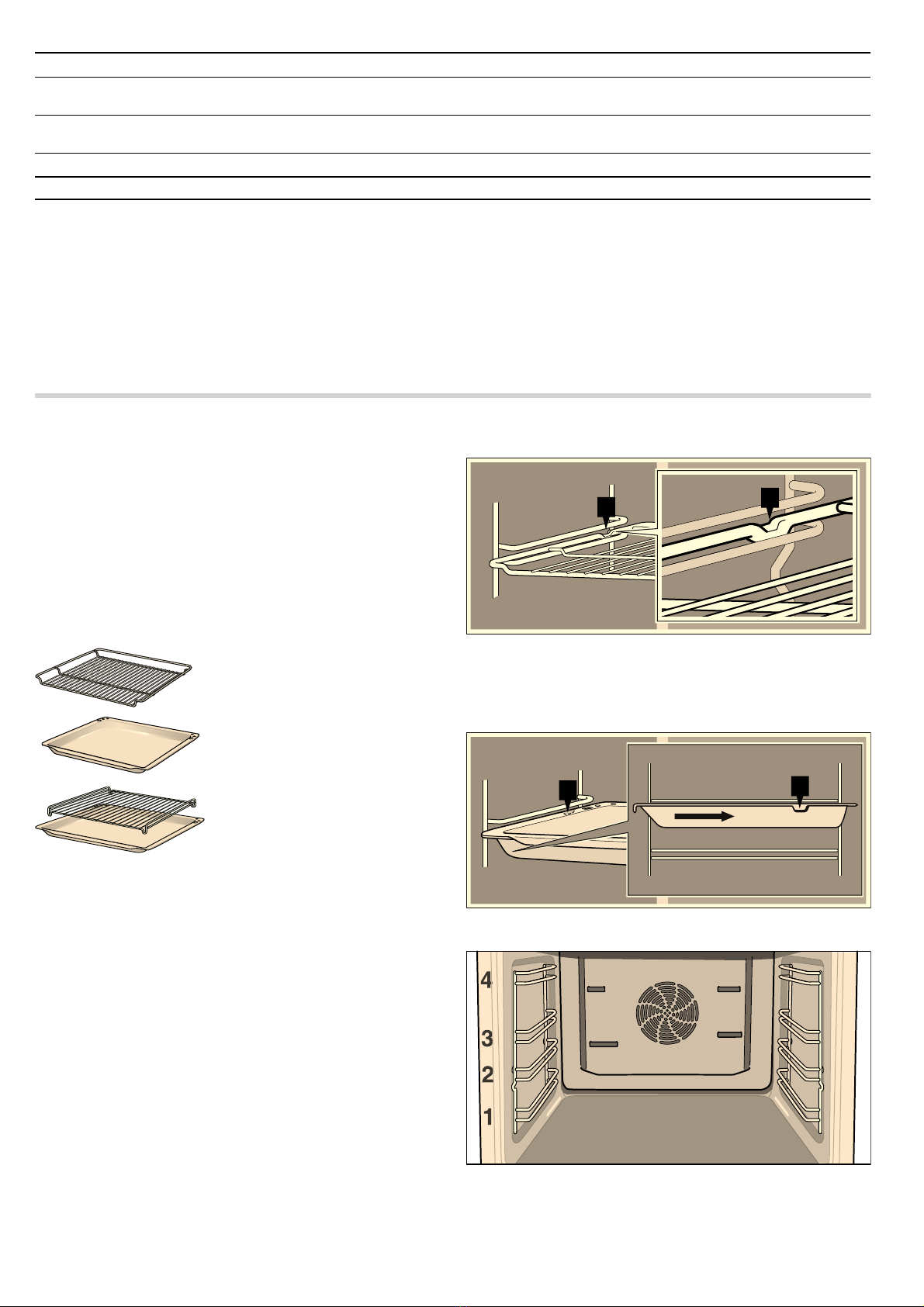 4
3
2
1