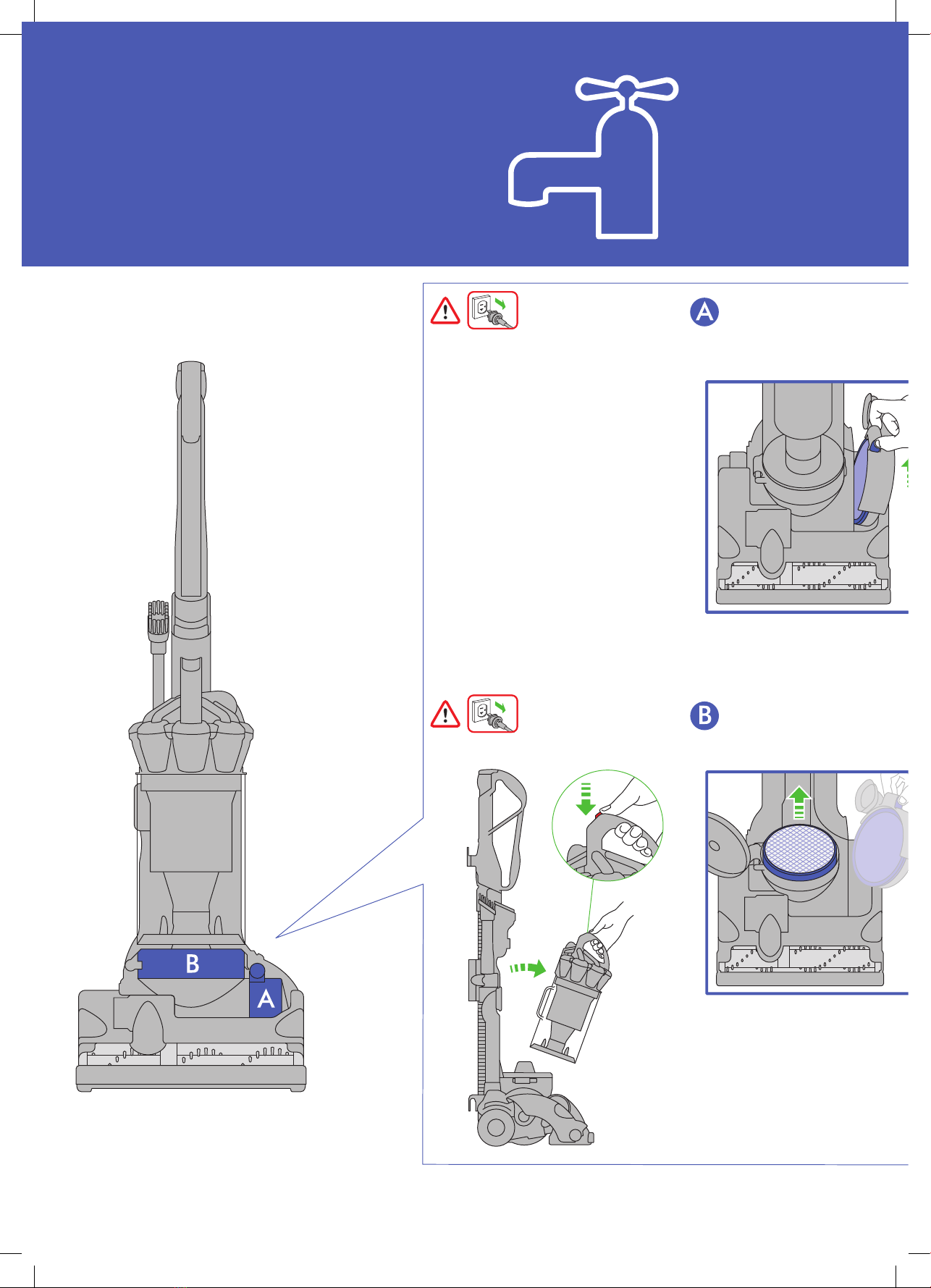 A

B

B

A