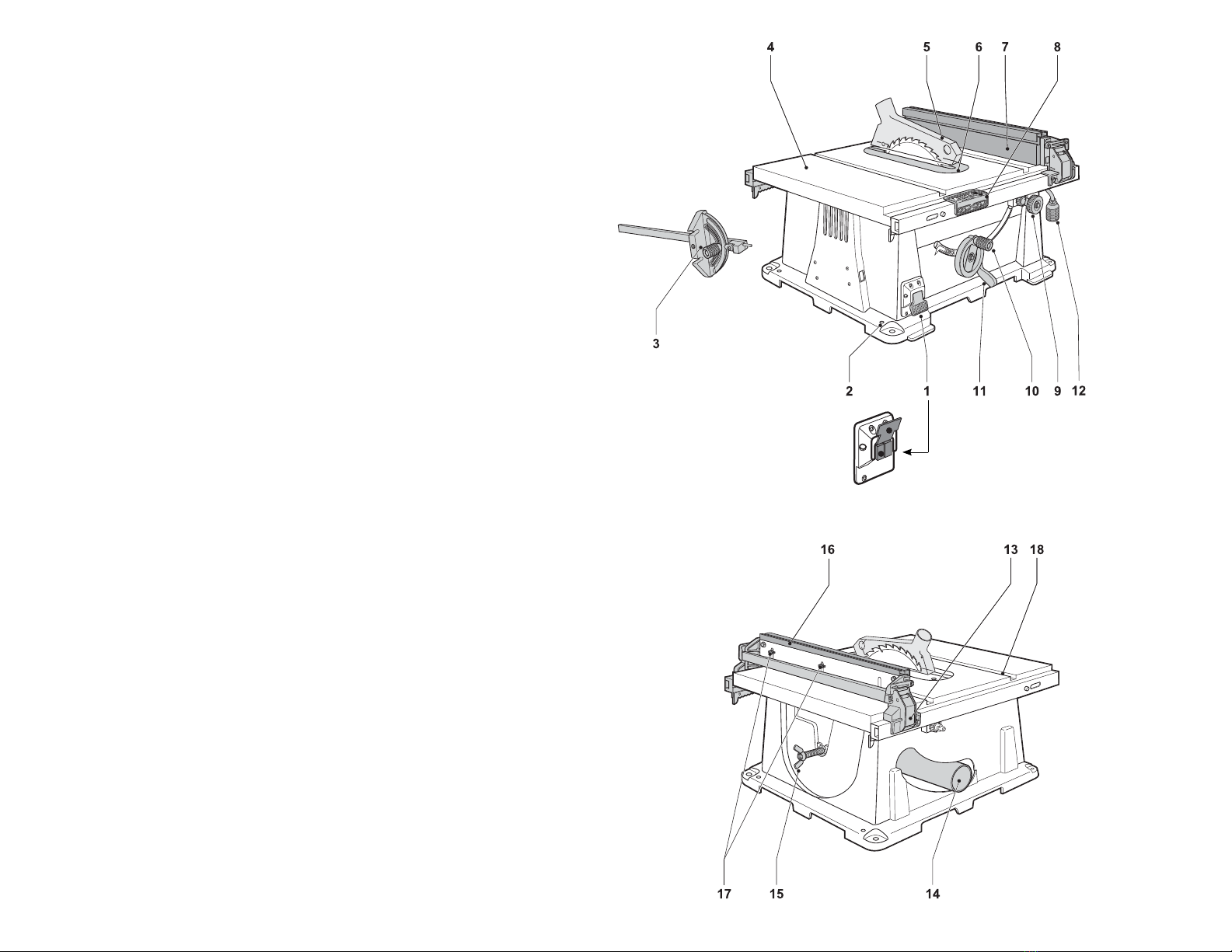 4
5
6
7
8
3
2
1
11
10
9
12
16
13
18
17
15
14