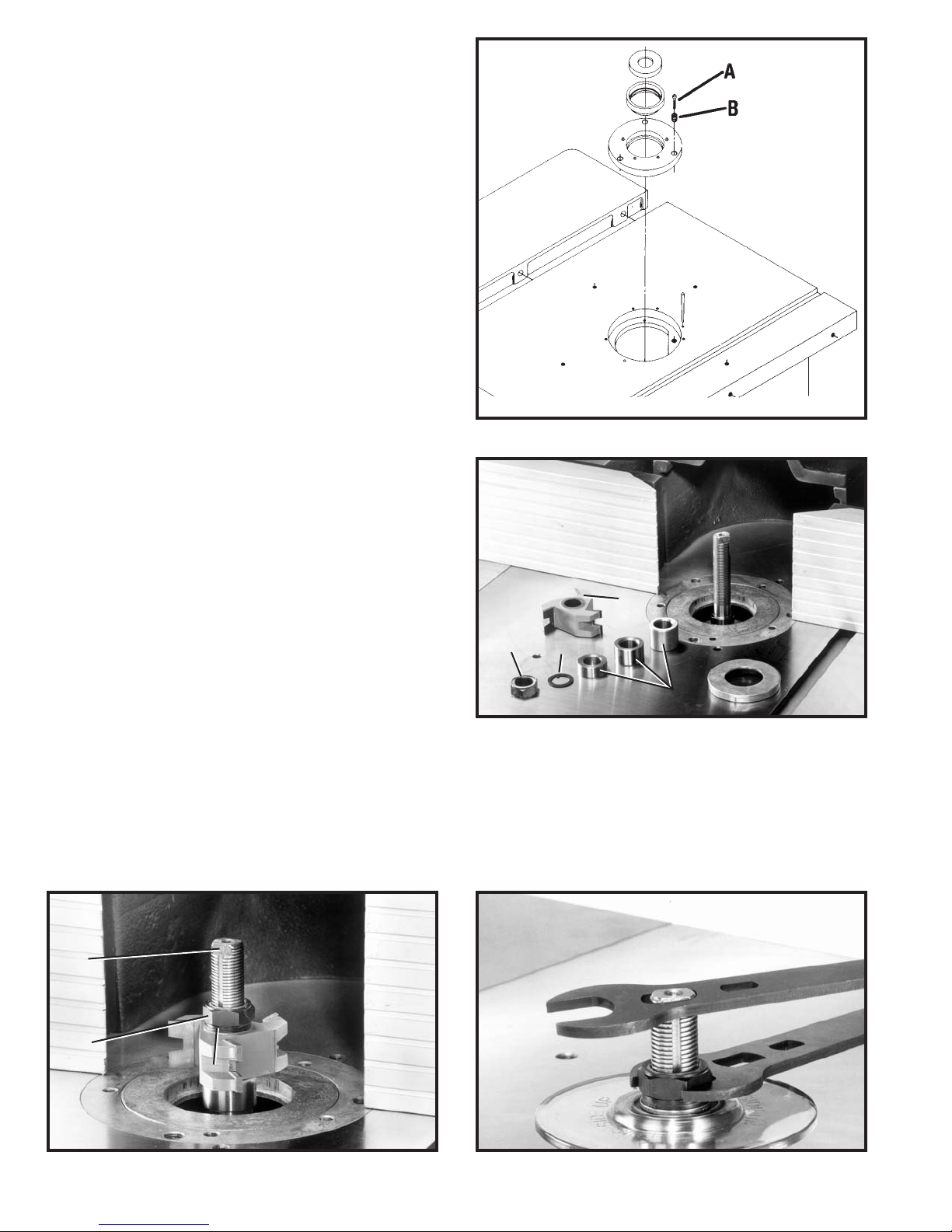 A

B