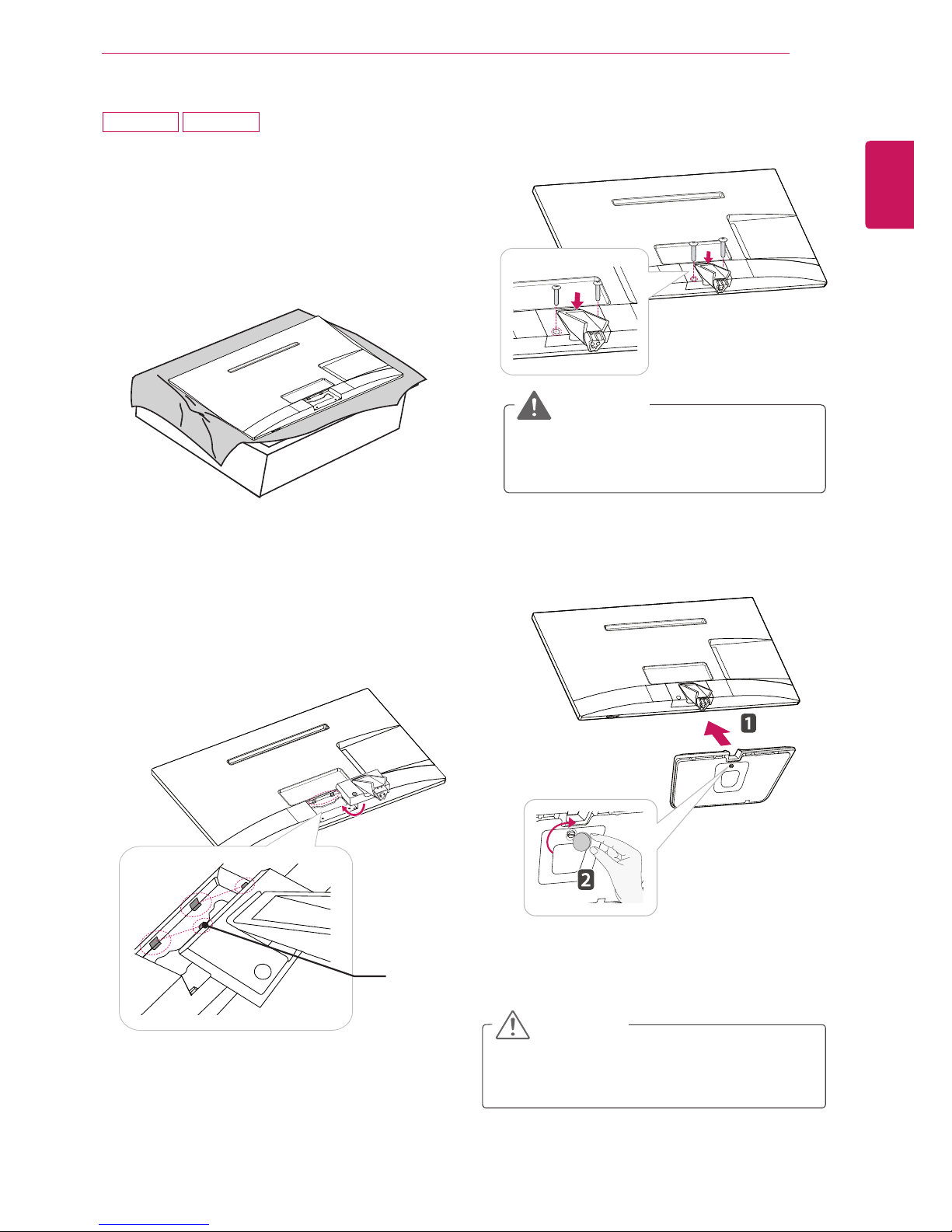 1

2