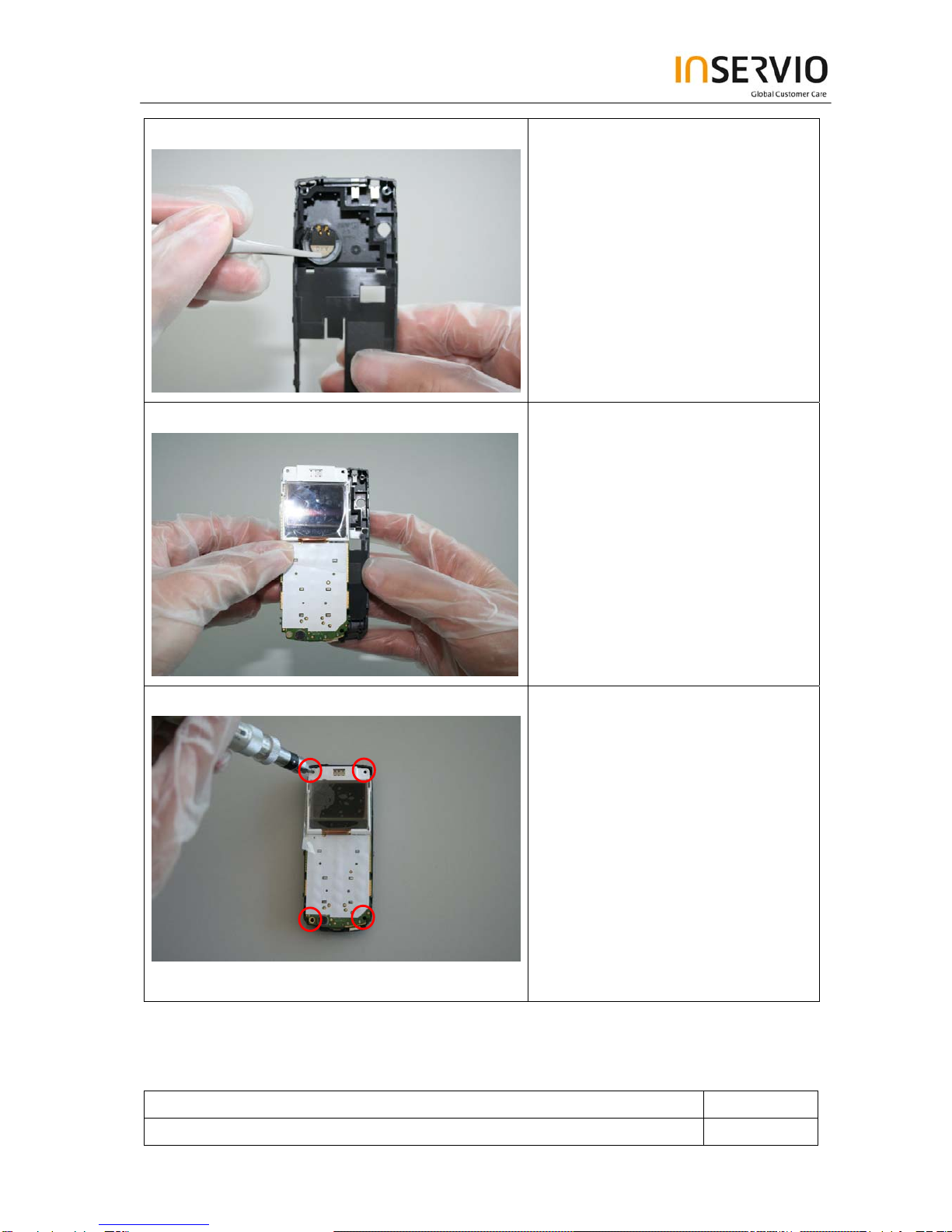 INSERVIO
Global Customer Care