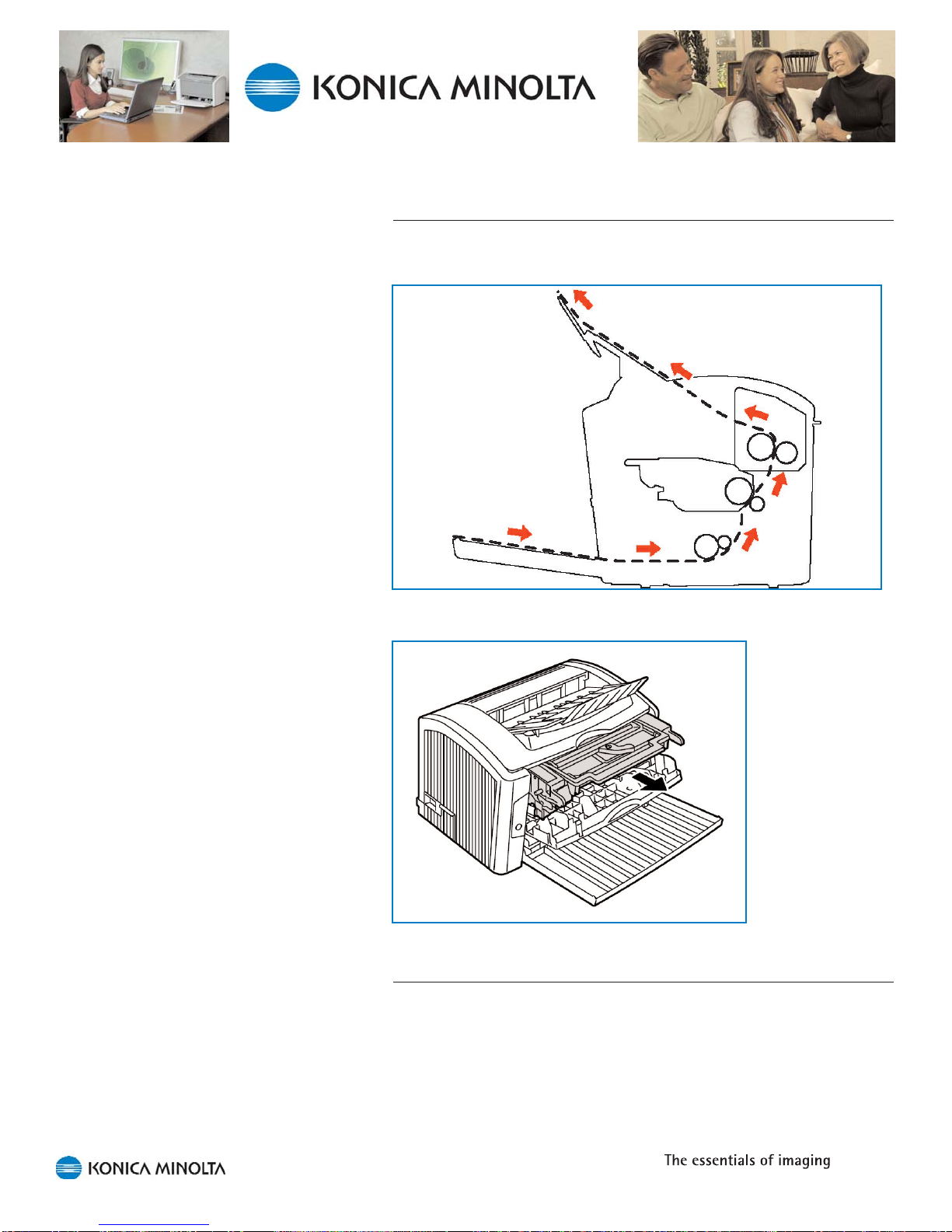 KONICA MINOLTA

KONICA MINOLTA

The essentials of imaging