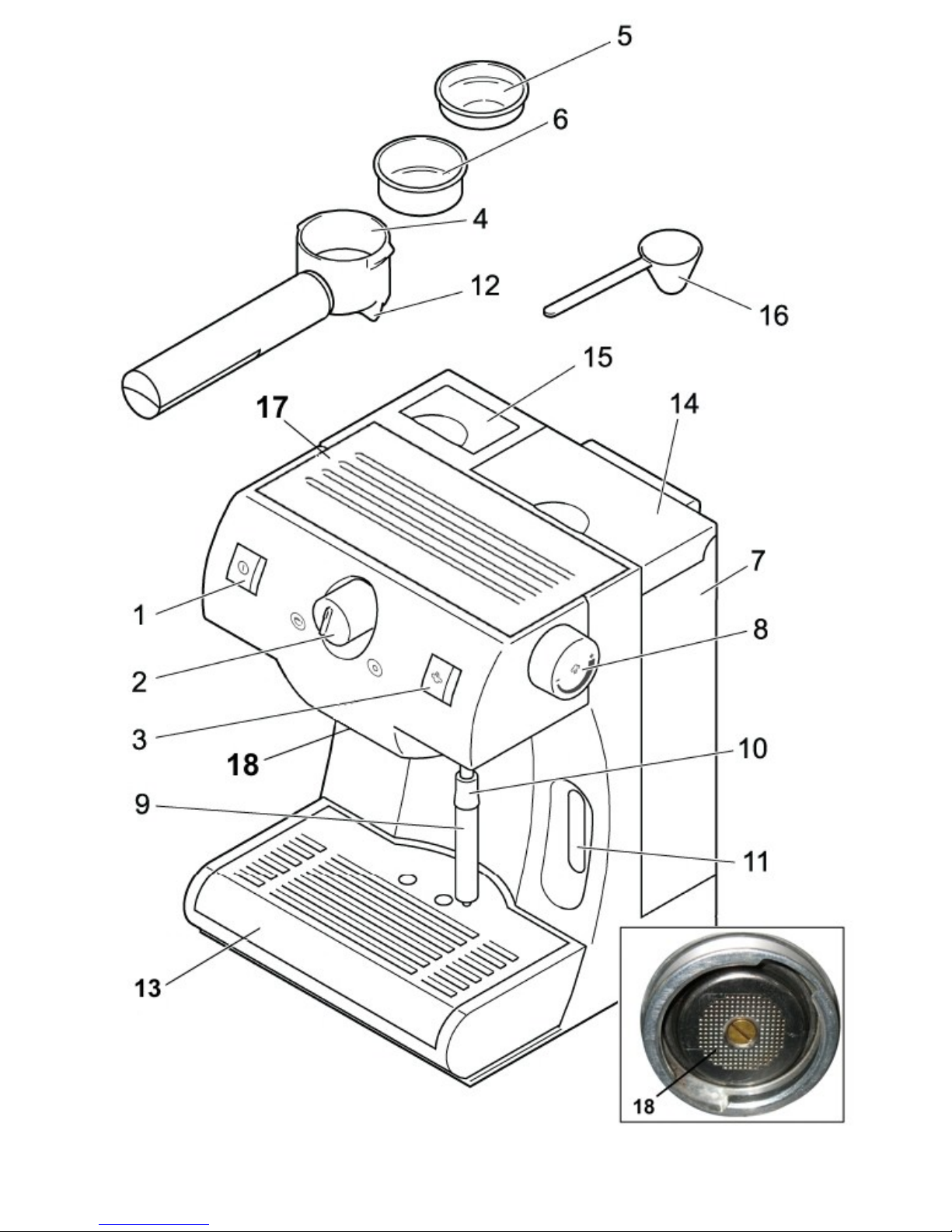 5
6
4
12
16
15
17
14
7
1
8
2
3
18
10
9
11
13
18