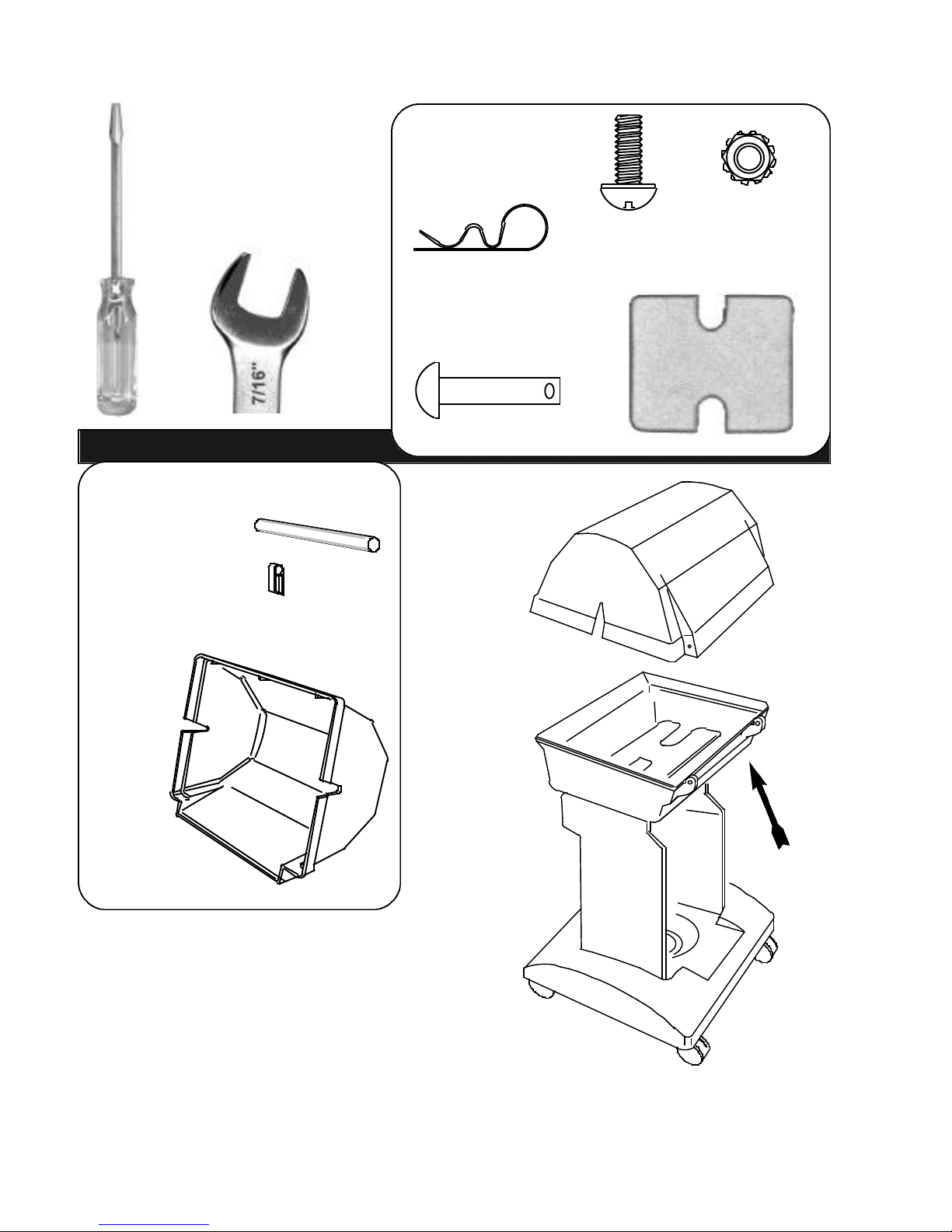 7/16"