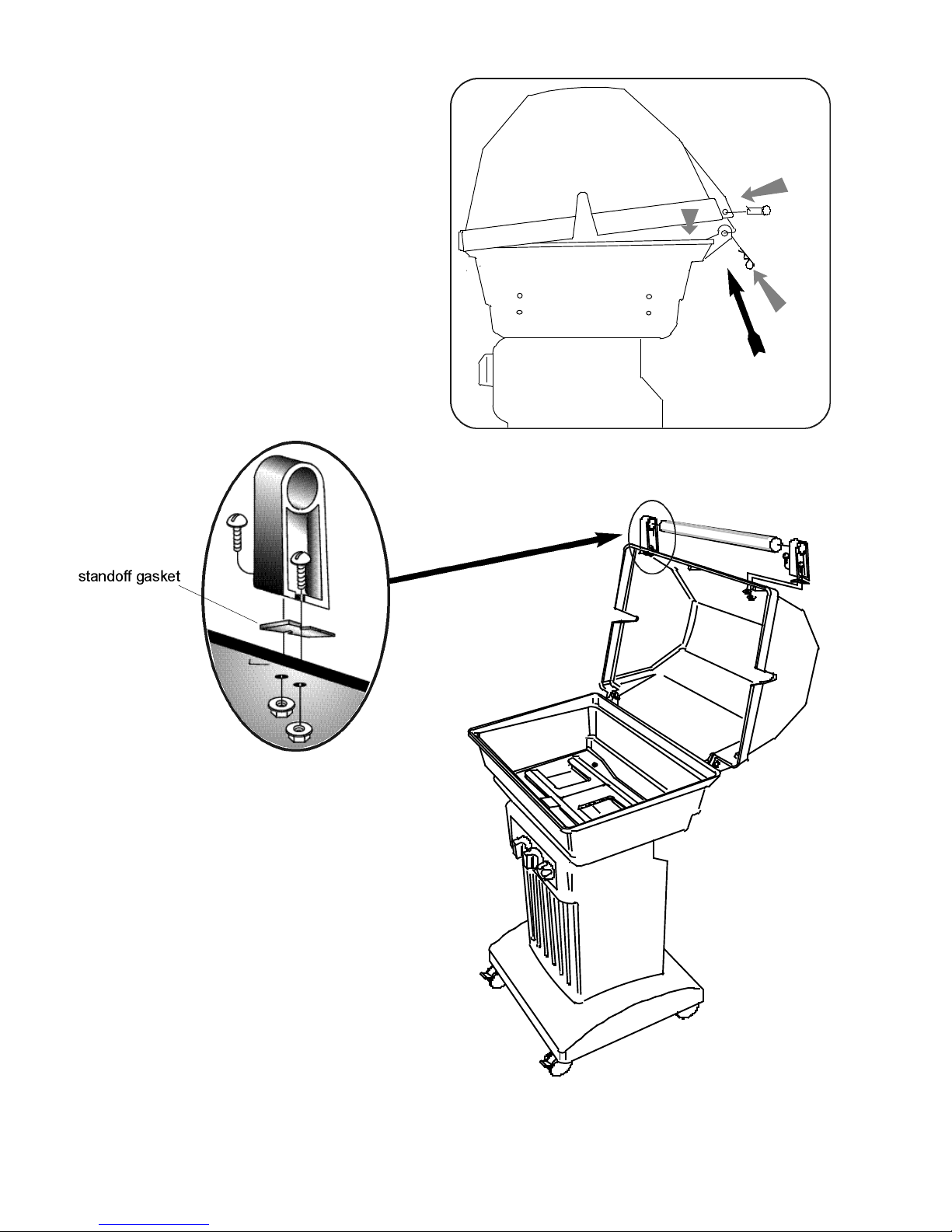 standoff gasket