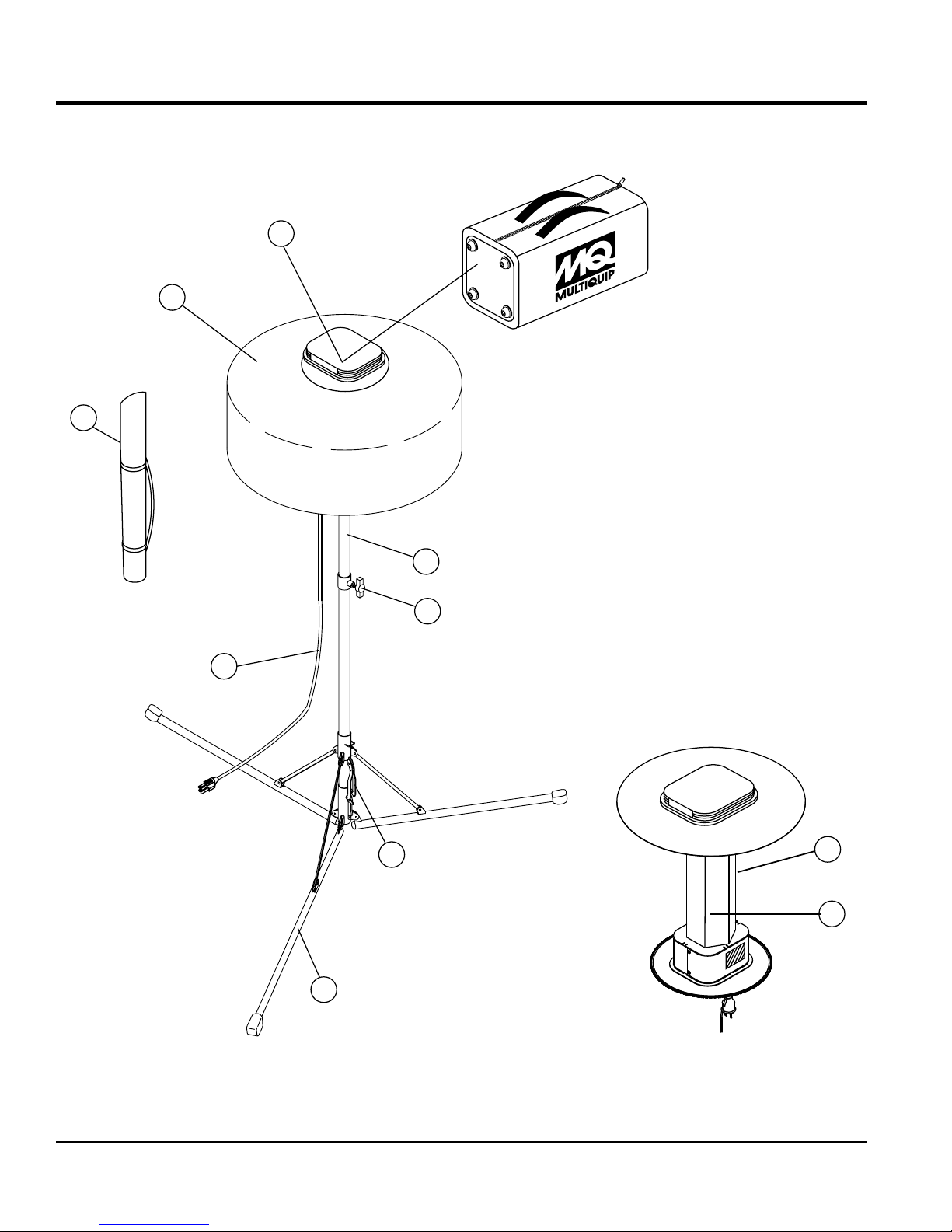 MQ
MULTIQUIP