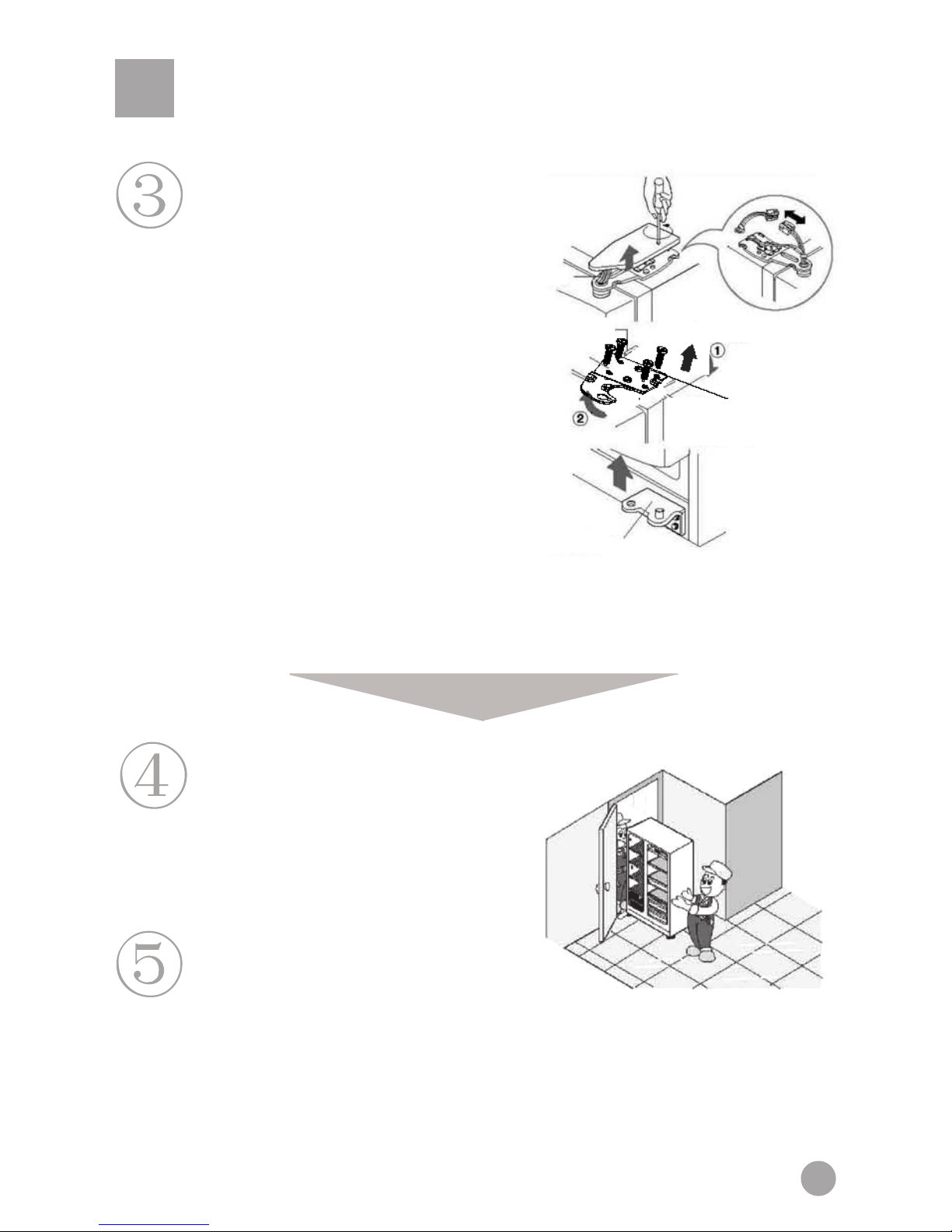 ③

①

②

④

⑤