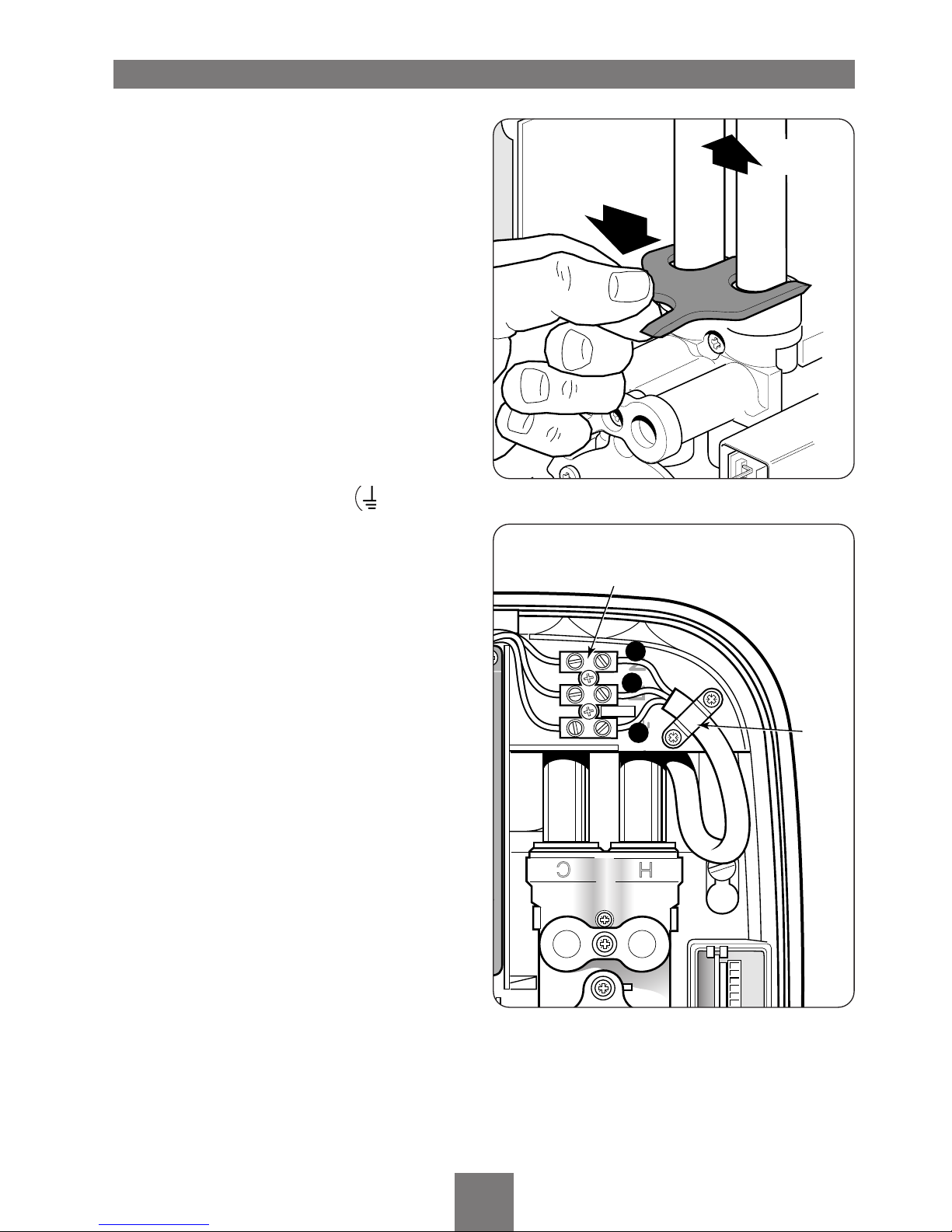 C

H