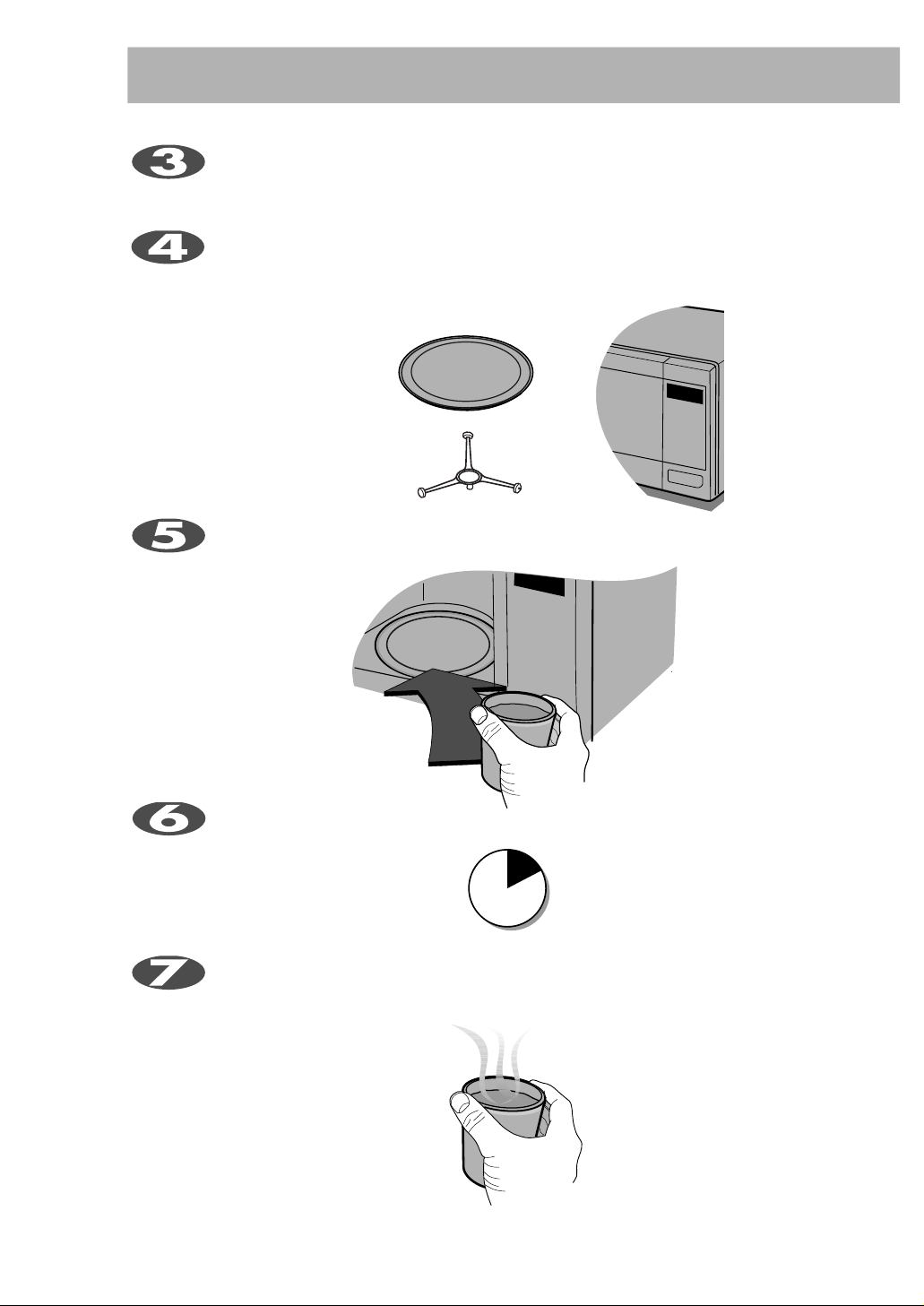 3

4

5

6

7