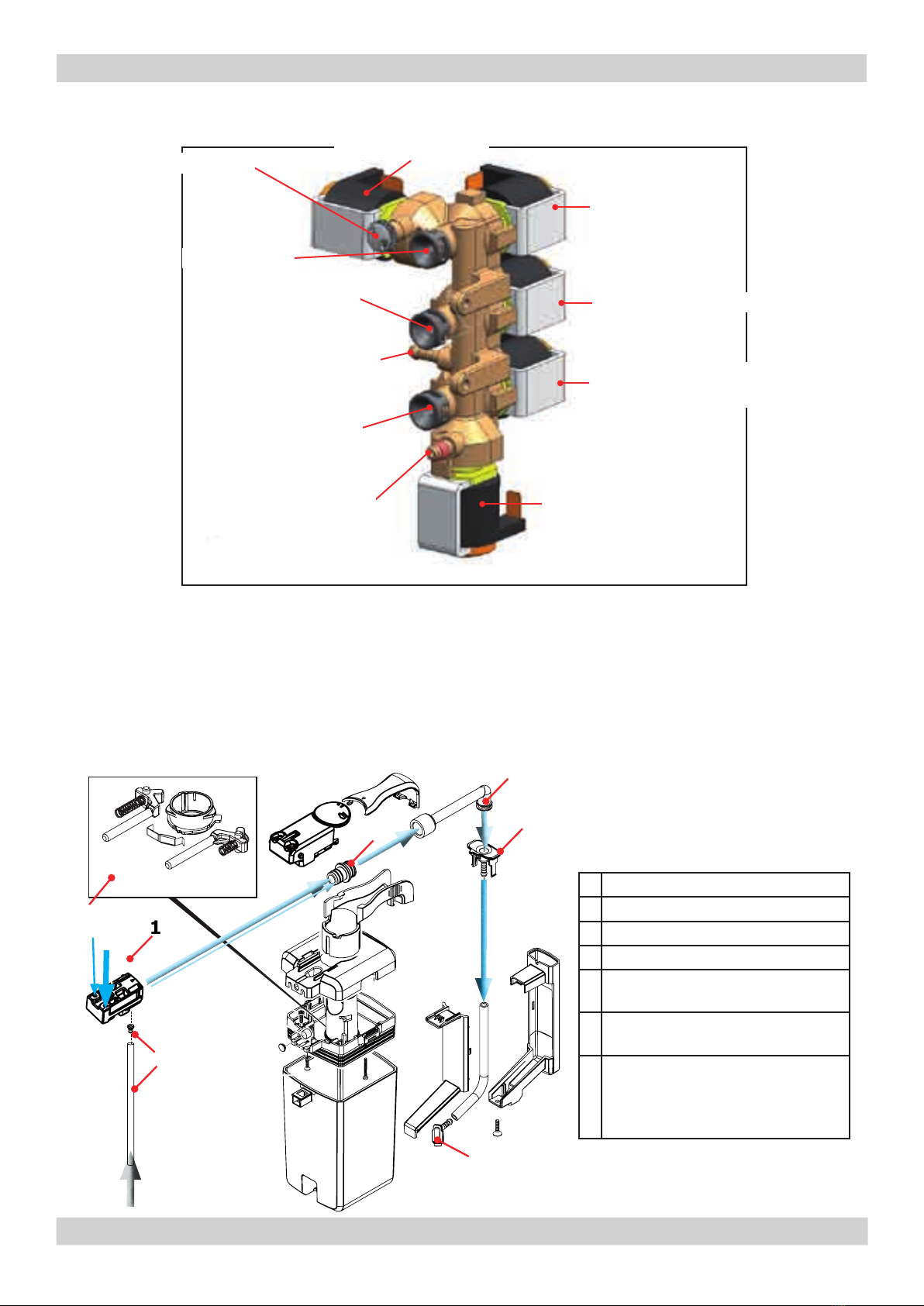 1