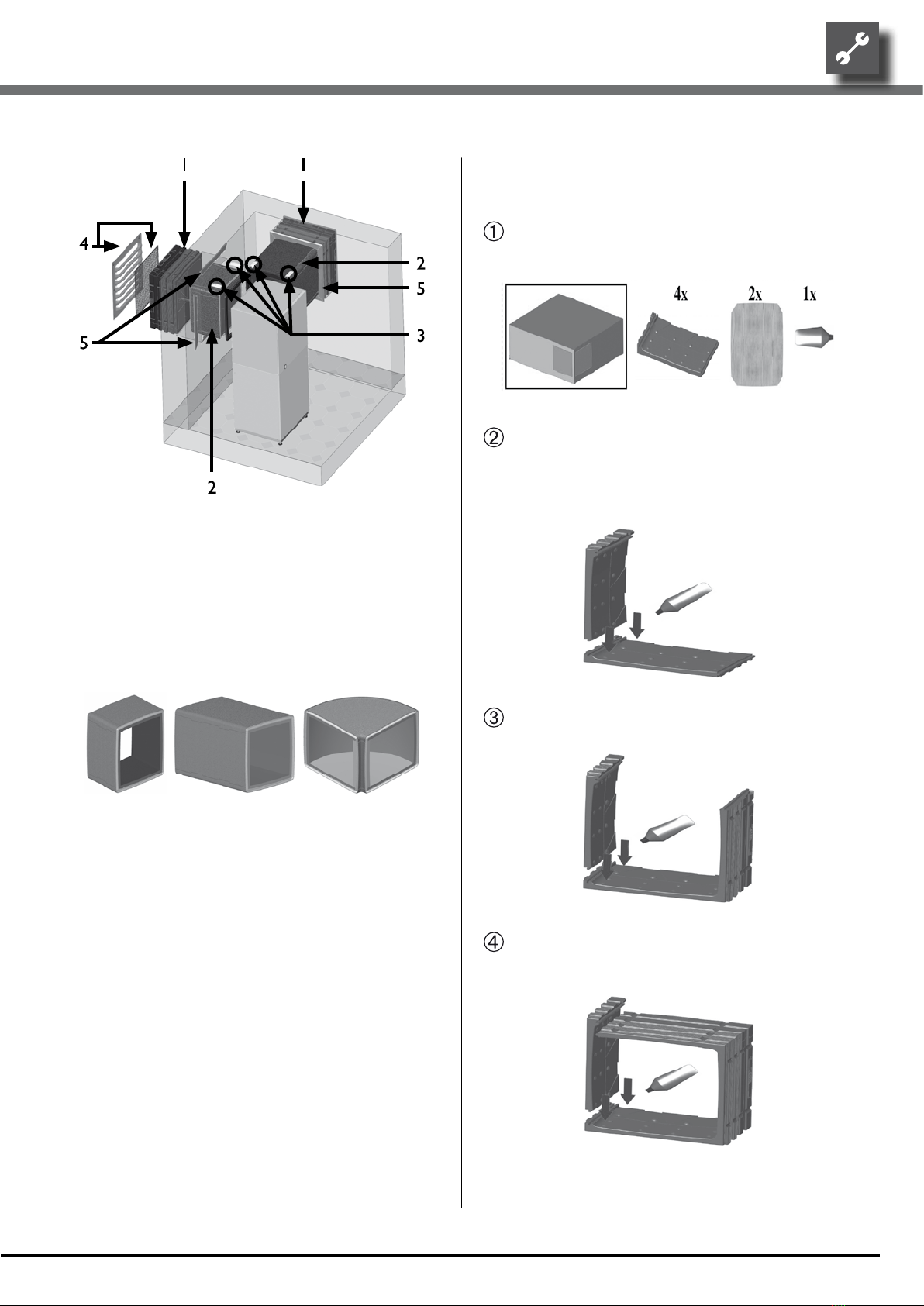 1
1
4
2
5
5
3
2

①
4x
2x
1x

②

③

④