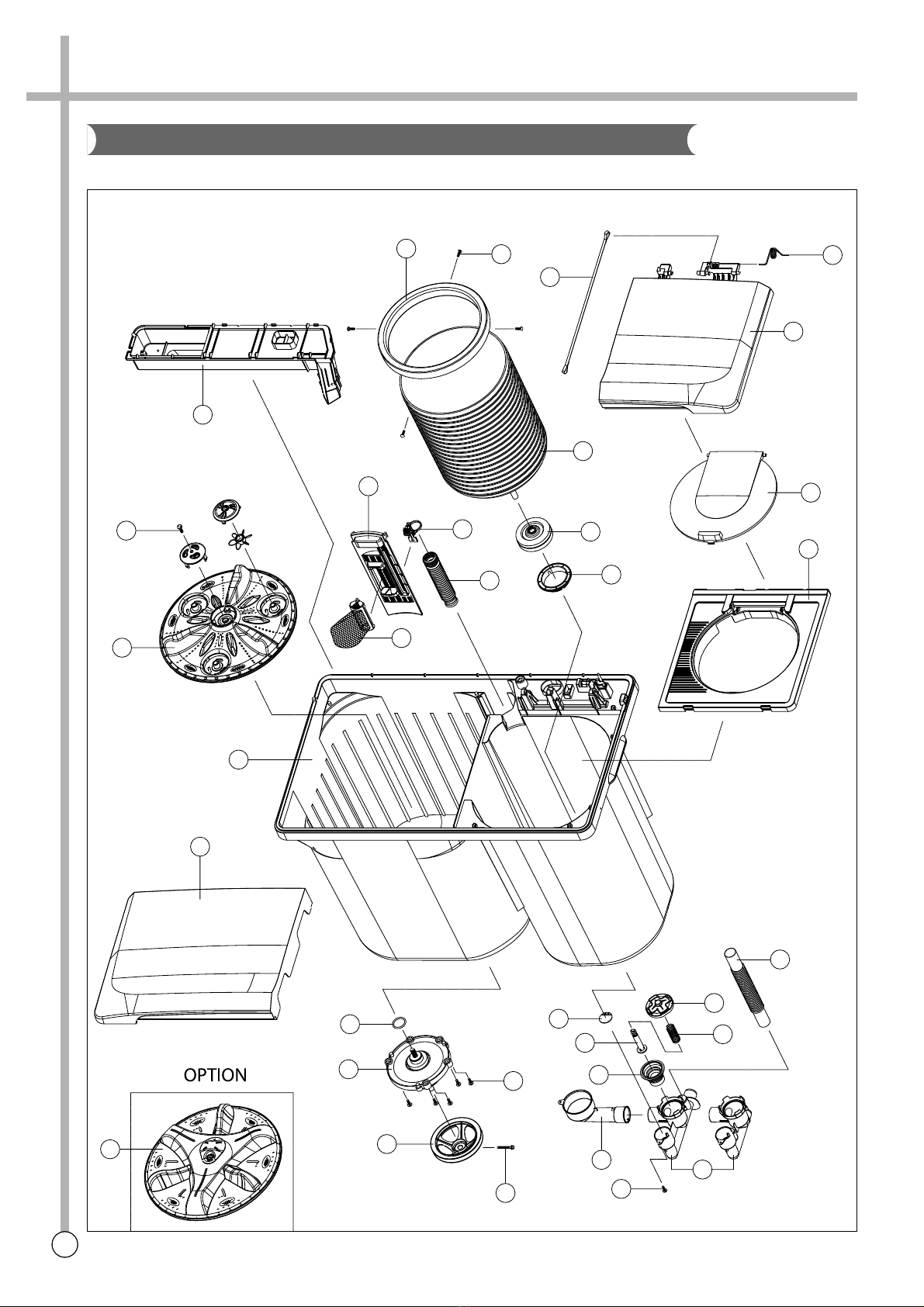 OPTION