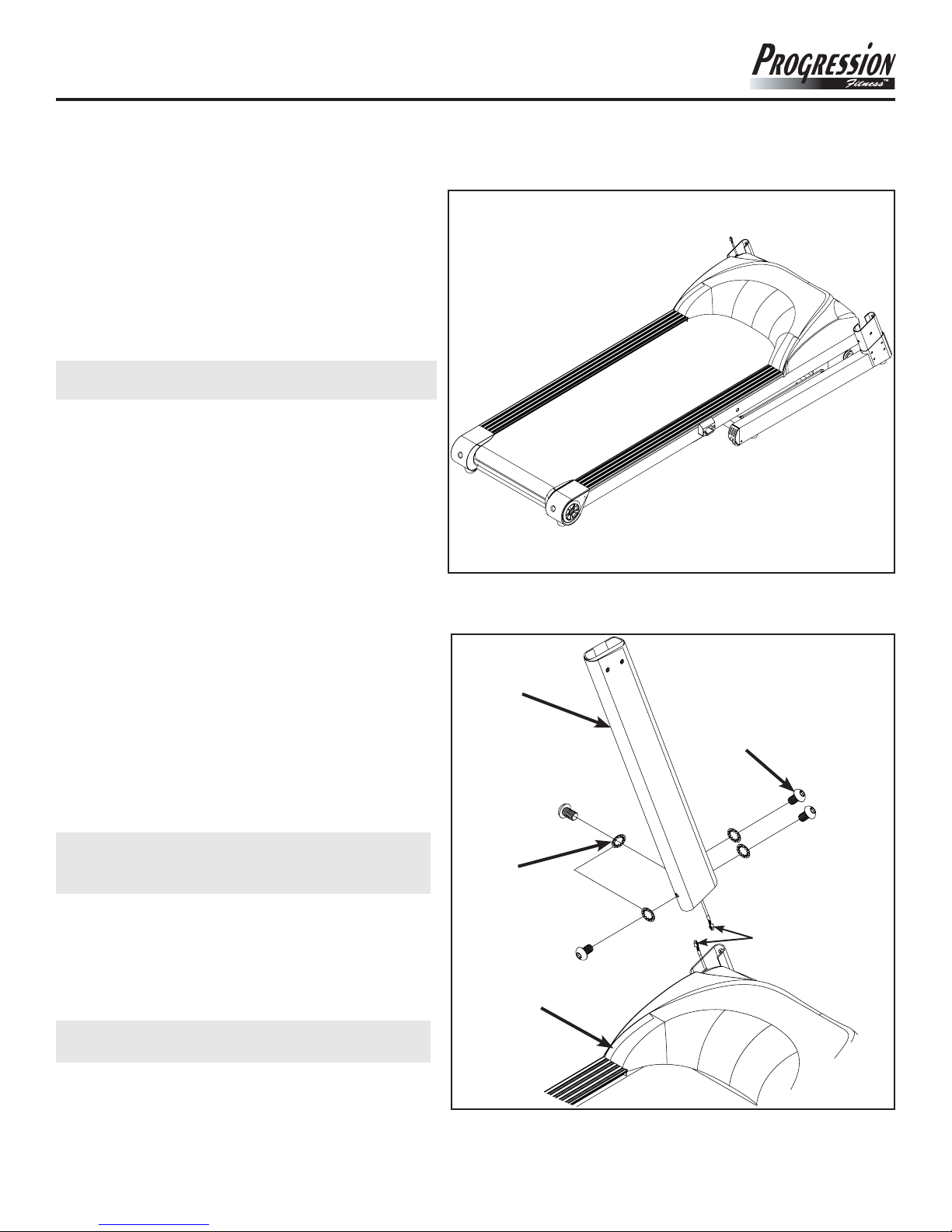 PROGRESSION
Fitness™