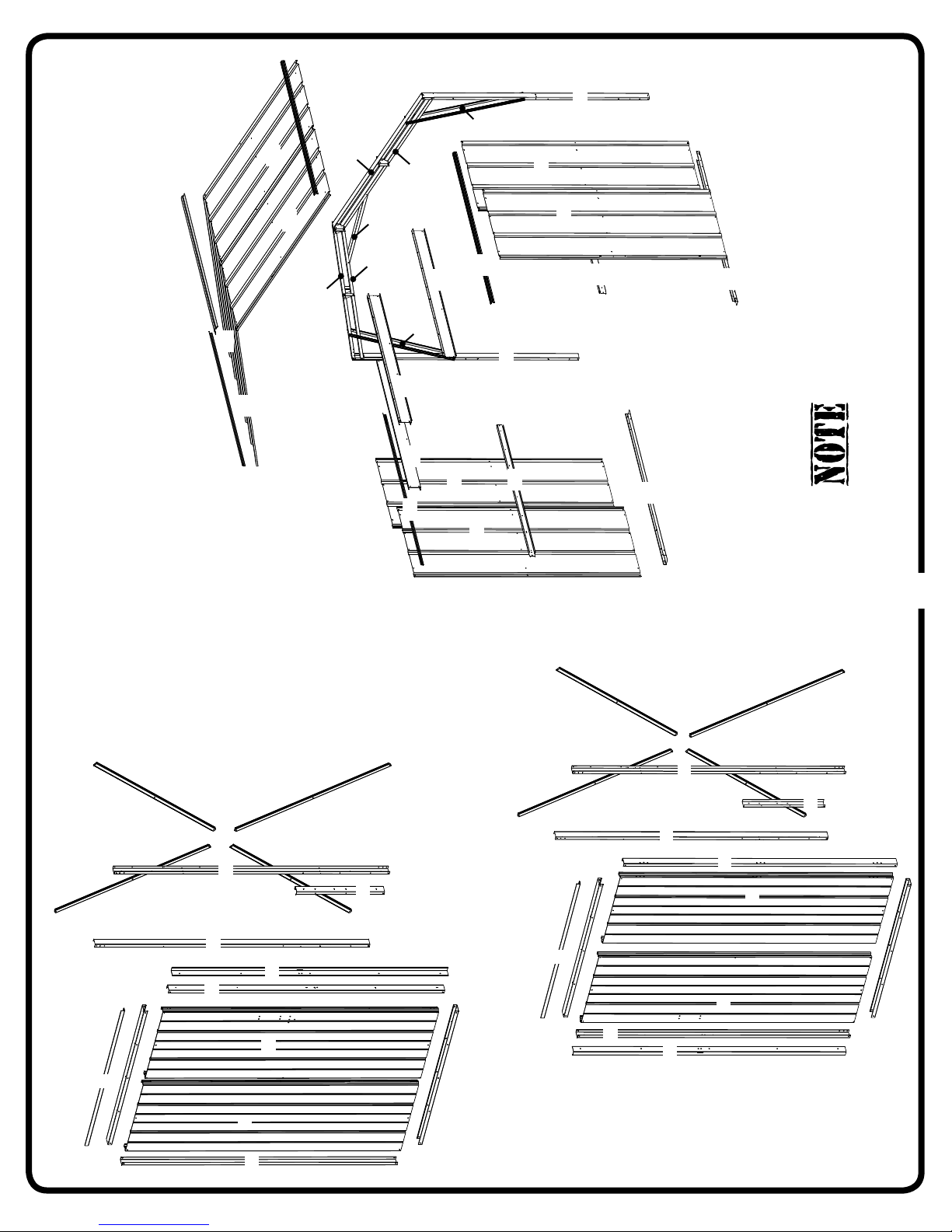 NOTE