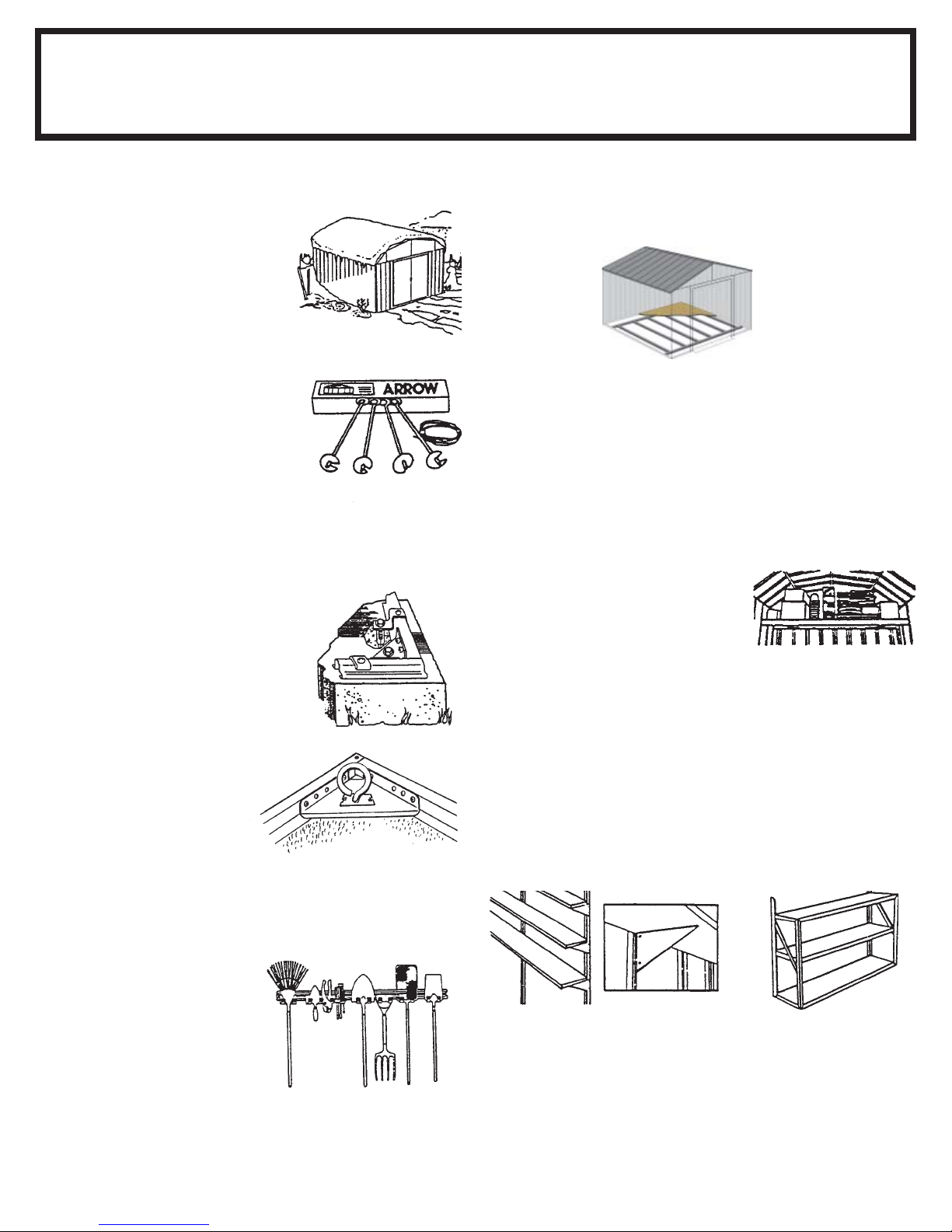 ARROW