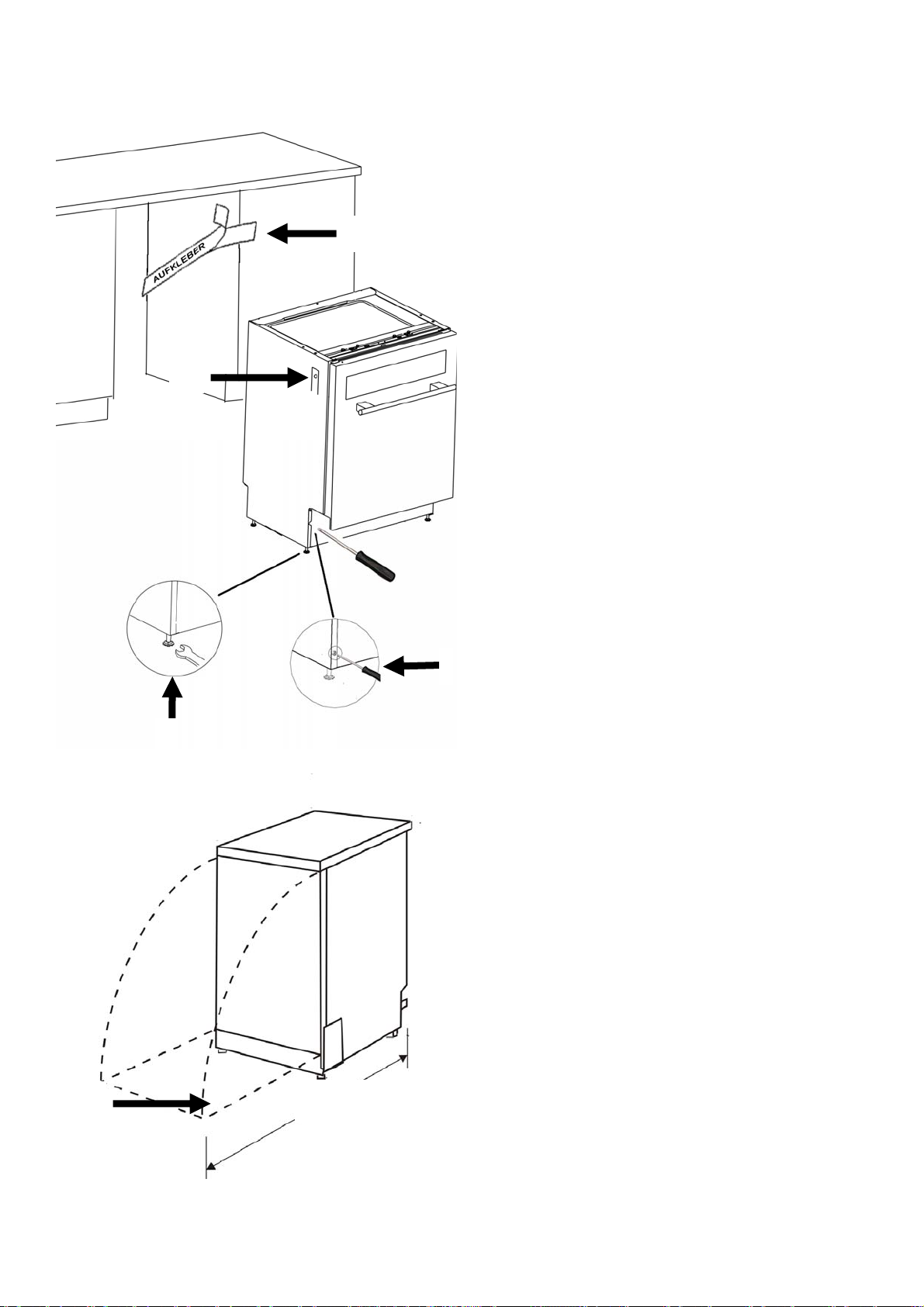 AUFKLEBER