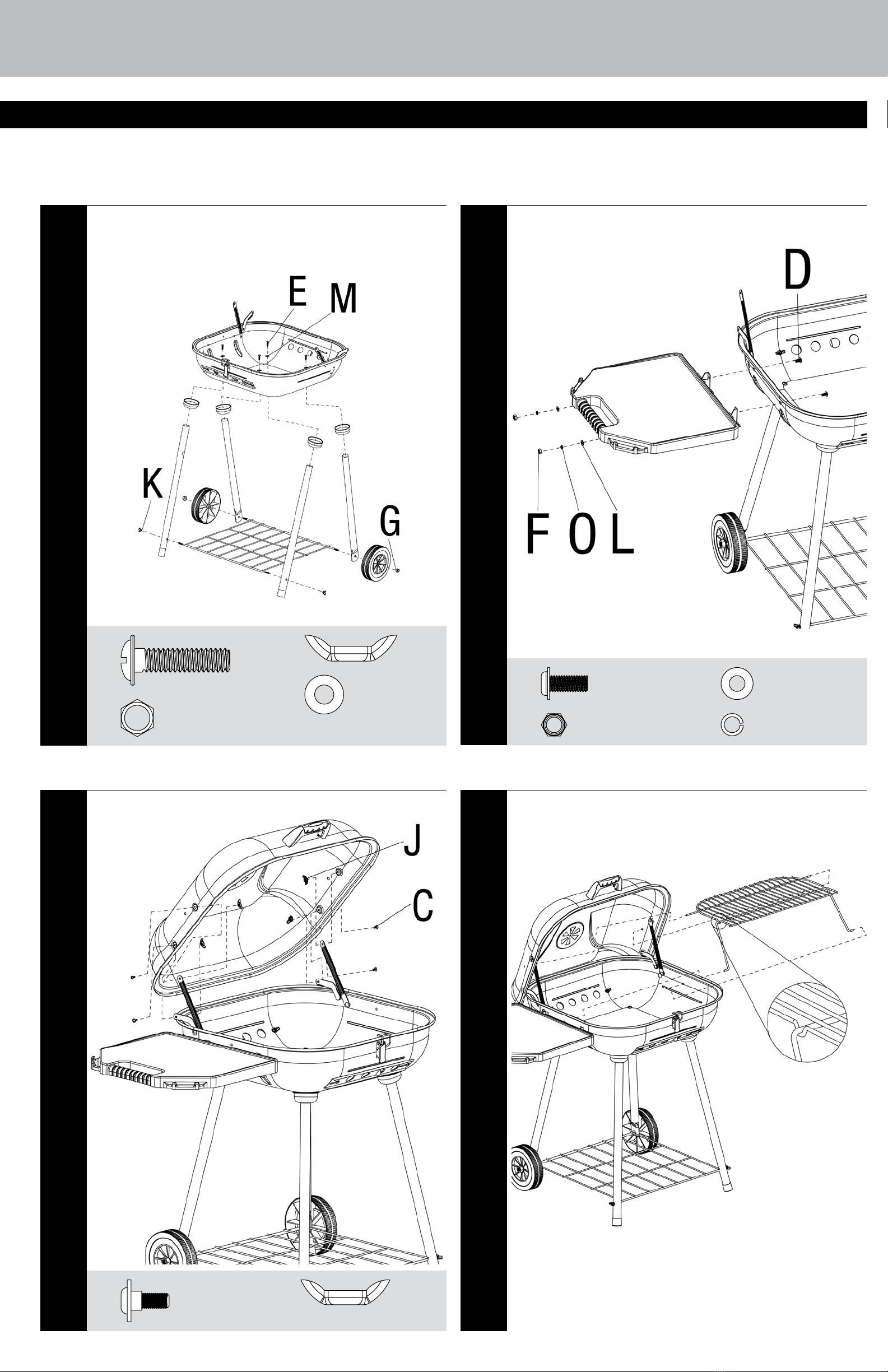 E M

K

G

D

F O L

J

C