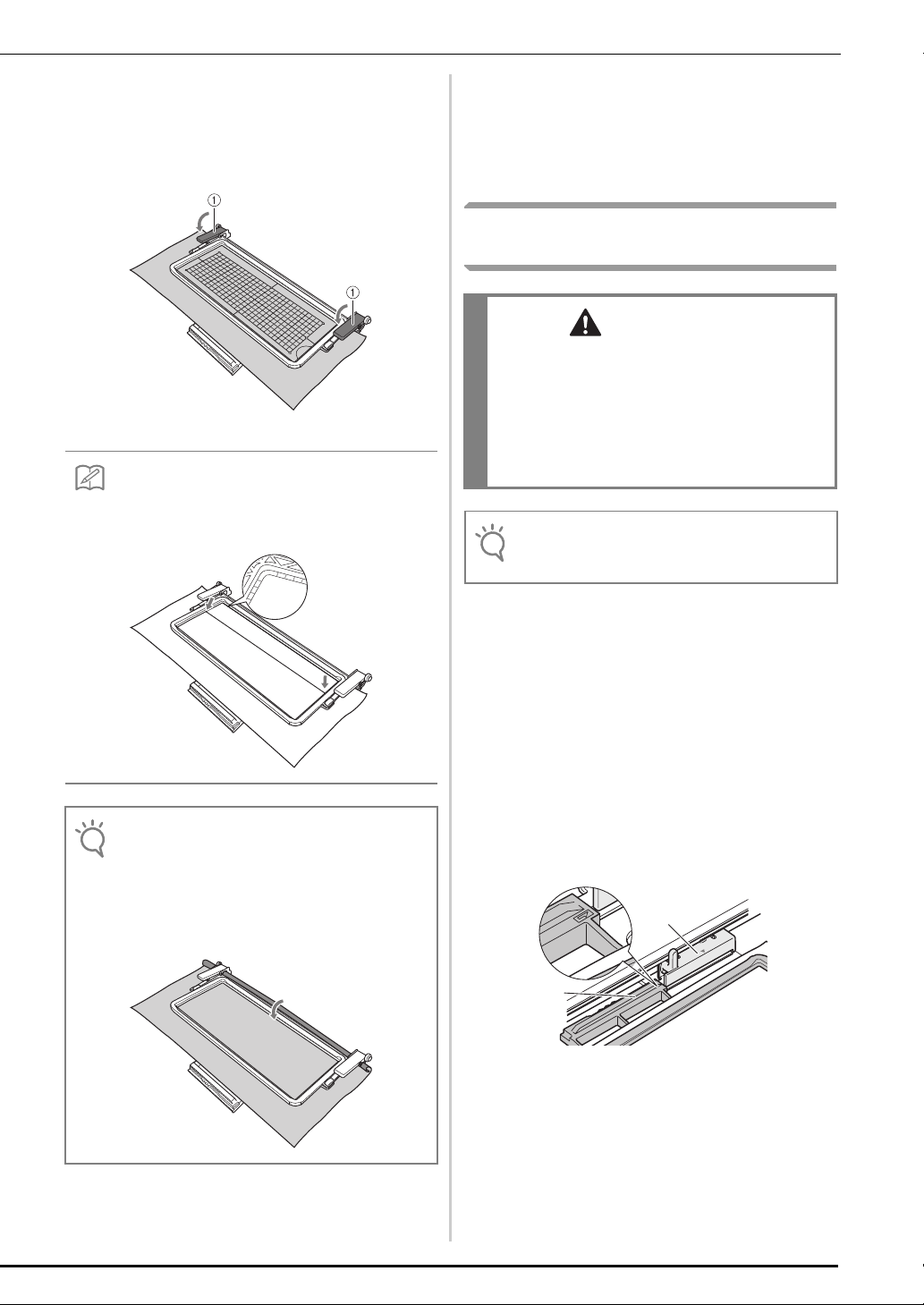 ①

①