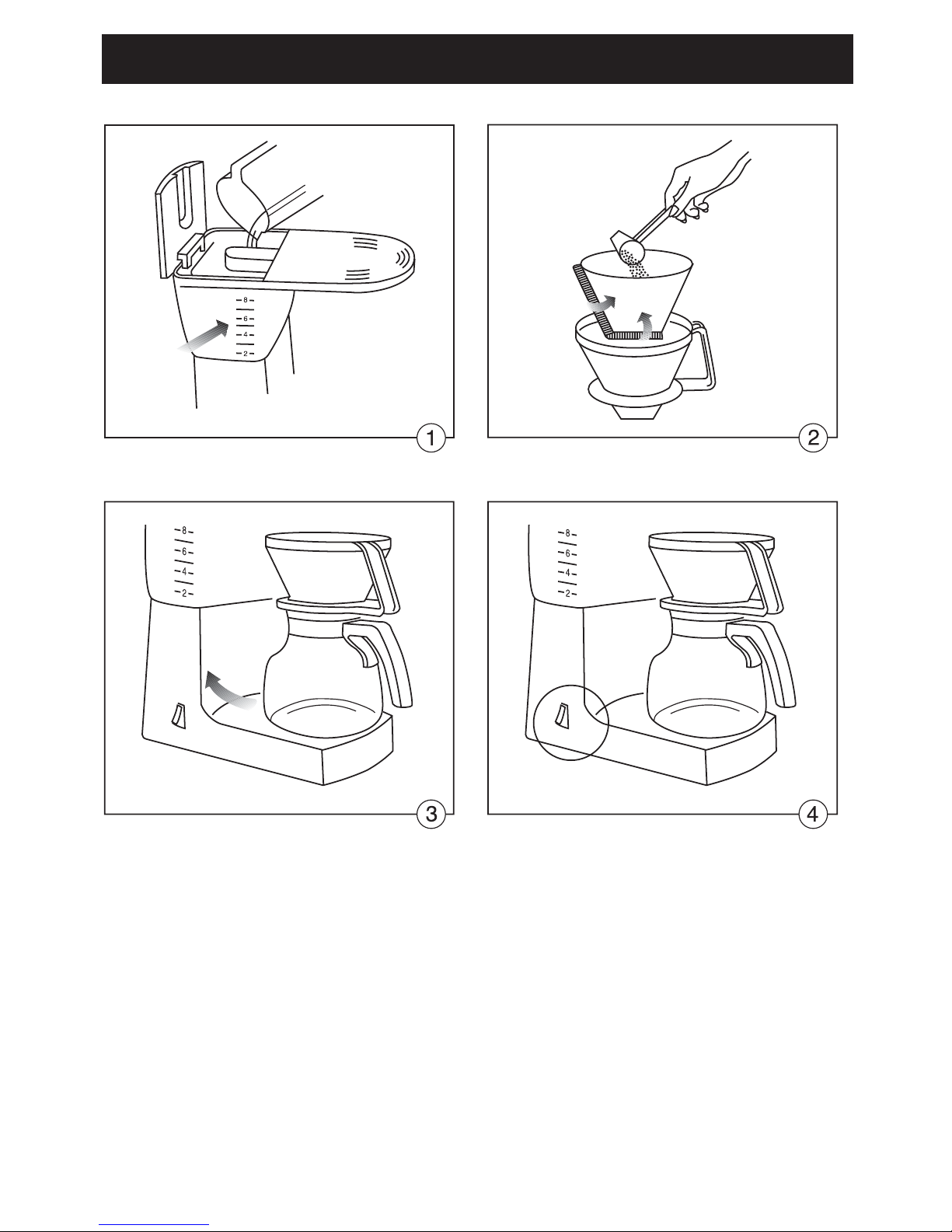 8
6
4
2

1

2

8
6
4
2

3

8
6
4
2

4