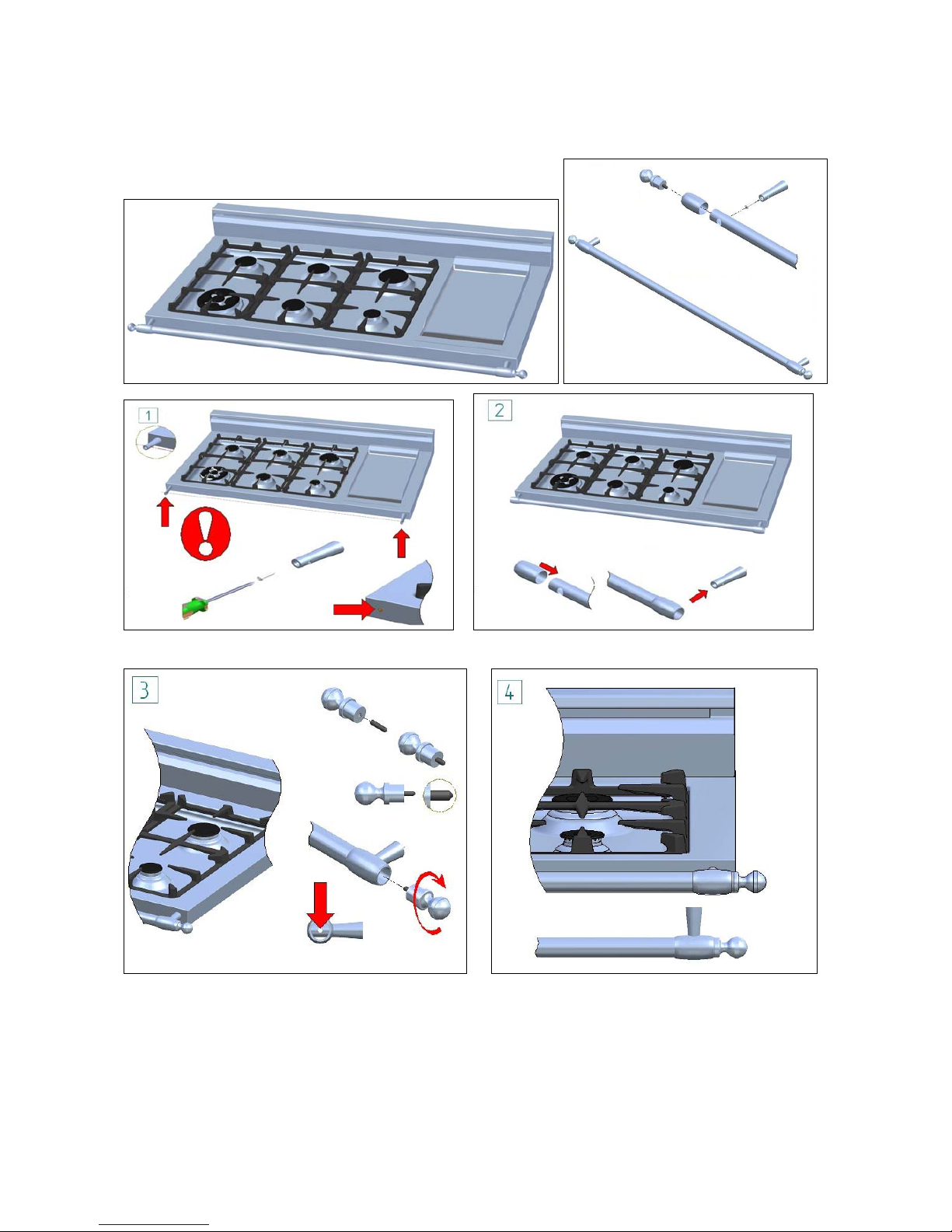 1

2

3

4