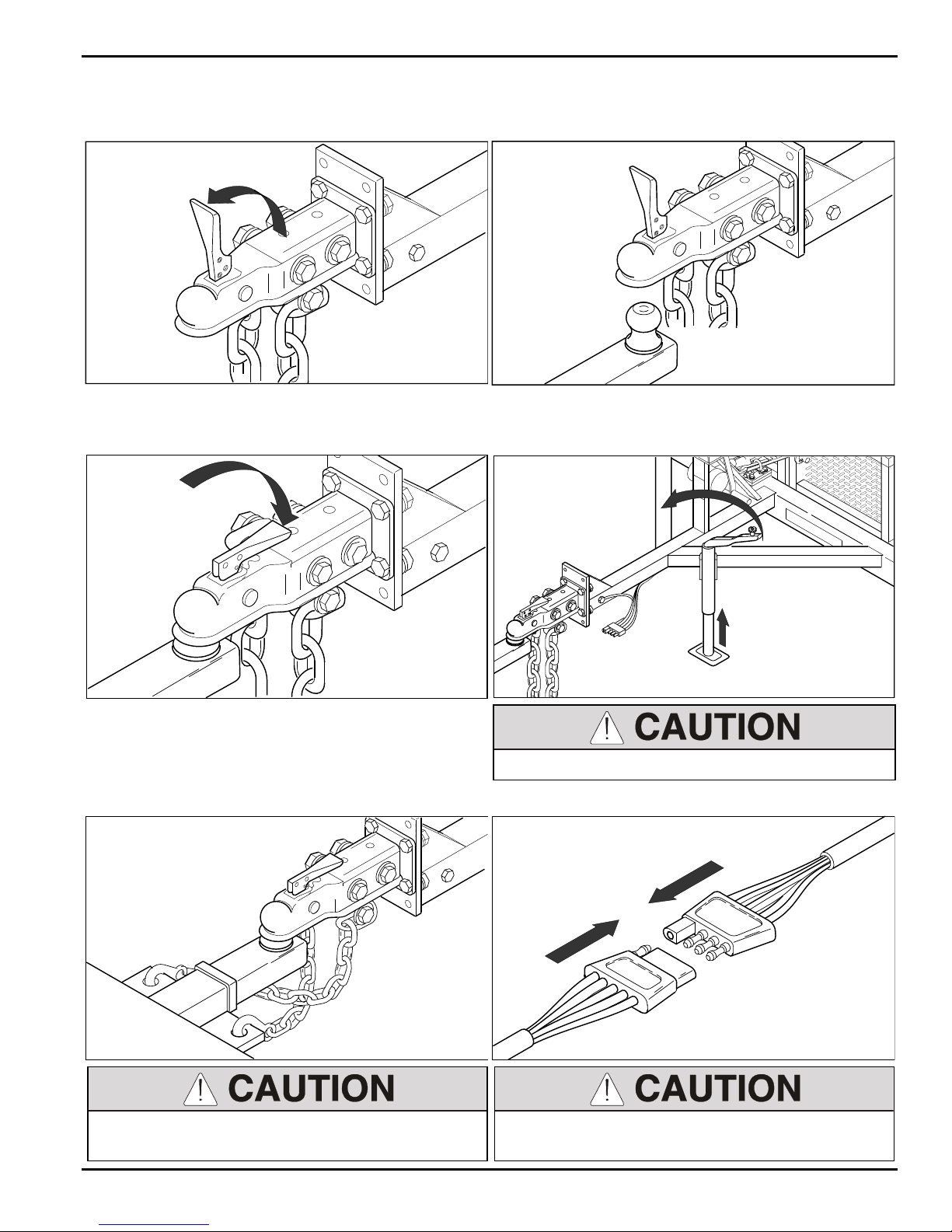 CAUTION

CAUTION

CAUTION