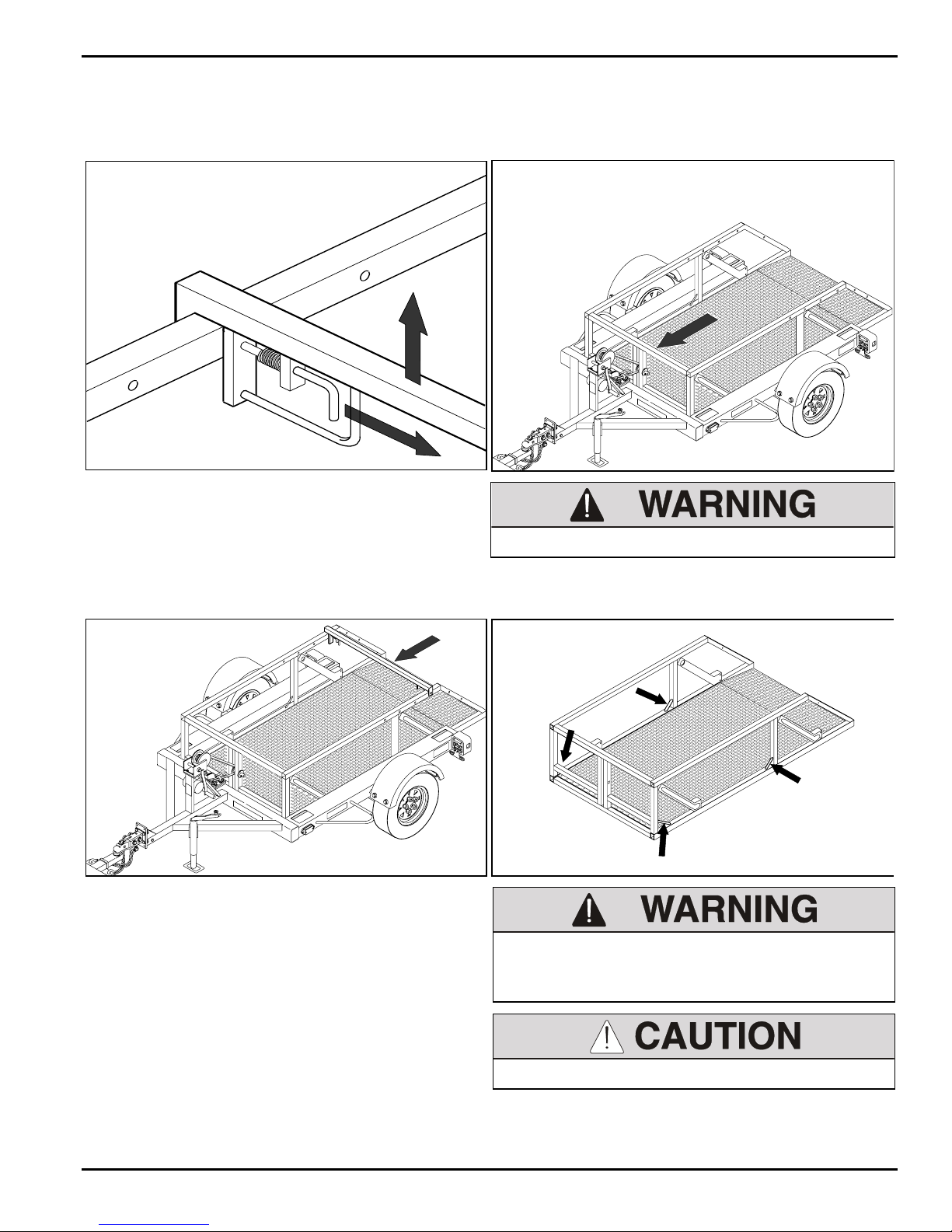 WARNING

WARNING

CAUTION