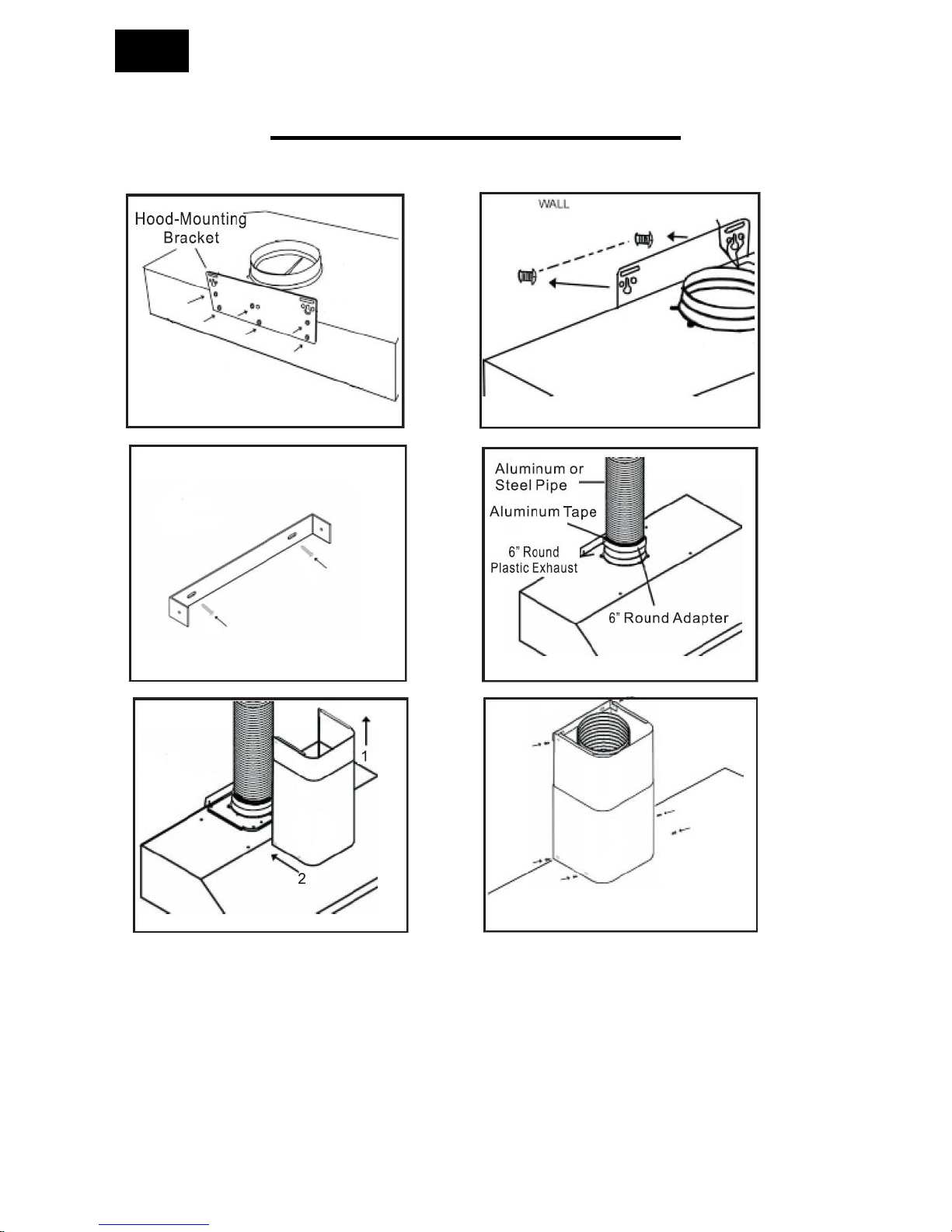 Hood-Mounting Bracket

WALL

Aluminum or Steel Pipe

Aluminum Tape

6" Round Plastic Exhaust

6" Round Adapter

1

2